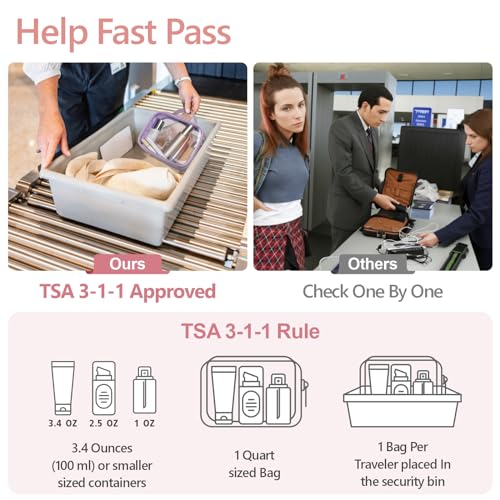 Help Fast Pass

Ours

TSA 3-1-1 Approved

Others

Check One By One

TSA 3-1-1 Rule

3.4 OZ 2.5 OZ 1 OZ

3.4 Ounces (100 ml) or smaller sized containers

1 Quart sized Bag

1 Bag Per Traveler placed In the security bin