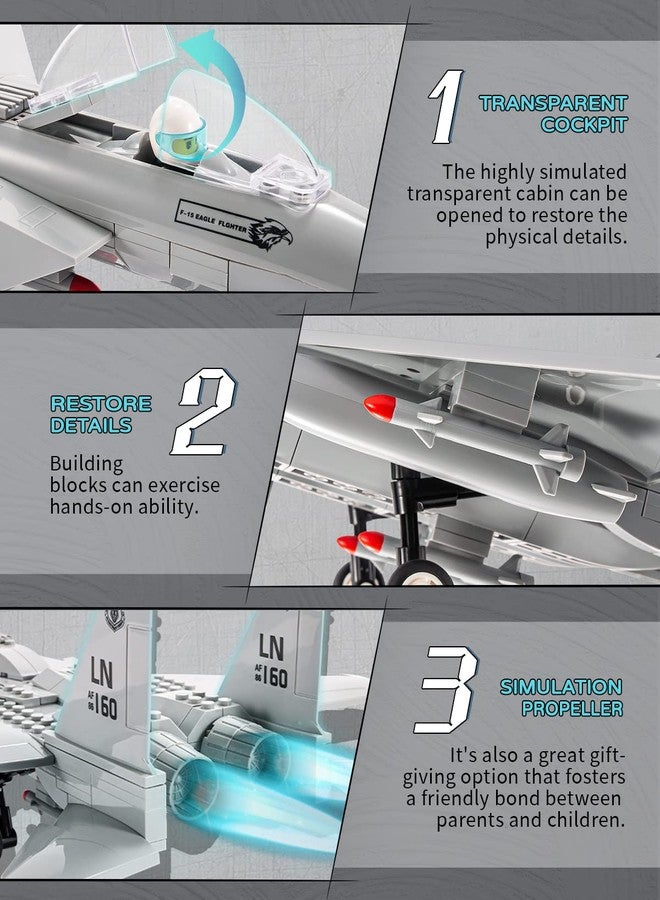 F-15 EAGLE FIGHTER

1

TRANSPARENT COCKPIT

The highly simulated transparent cabin can be opened to restore the physical details.

RESTORE DETAILS

2

Building blocks can exercise hands-on ability.

LN
AF 86
160

LN
AF 86
160

3

SIMULATION PROPELLER

It's also a great gift-giving option that fosters a friendly bond between parents and children.