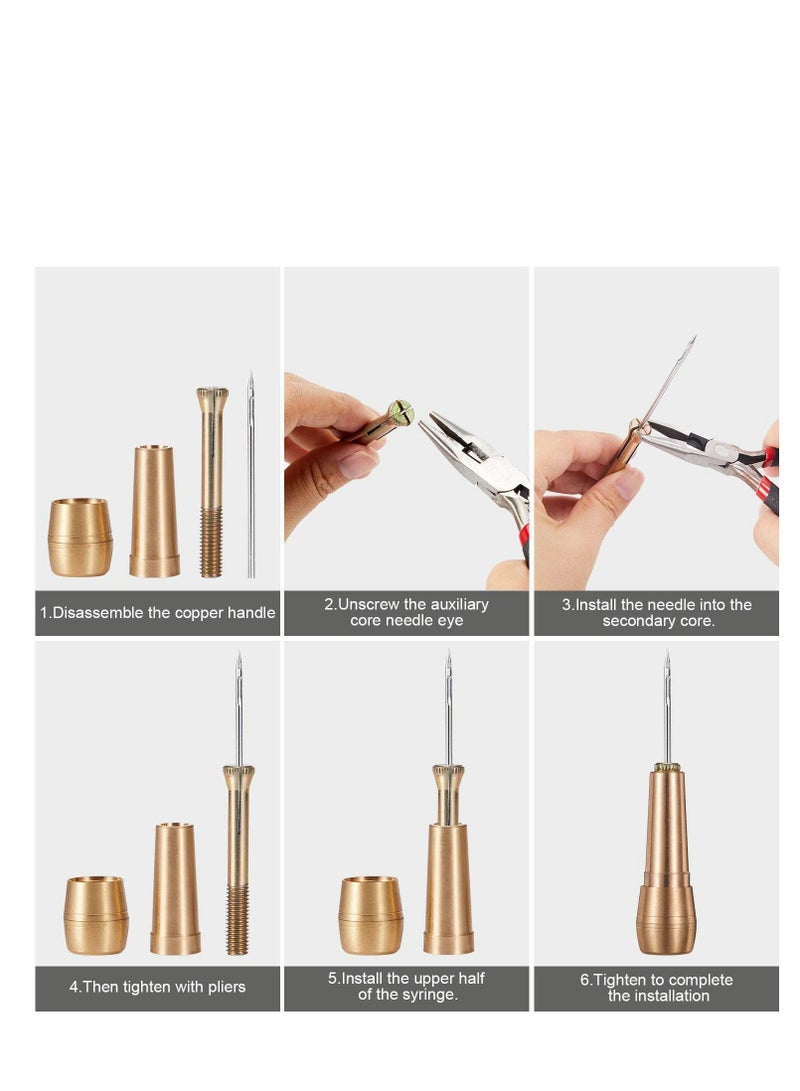 1.Disassemble the copper handle

2.Unscrew the auxiliary core needle eye

3.Install the needle into the secondary core.

4.Then tighten with pliers

5.Install the upper half of the syringe.

6.Tighten to complete the installation