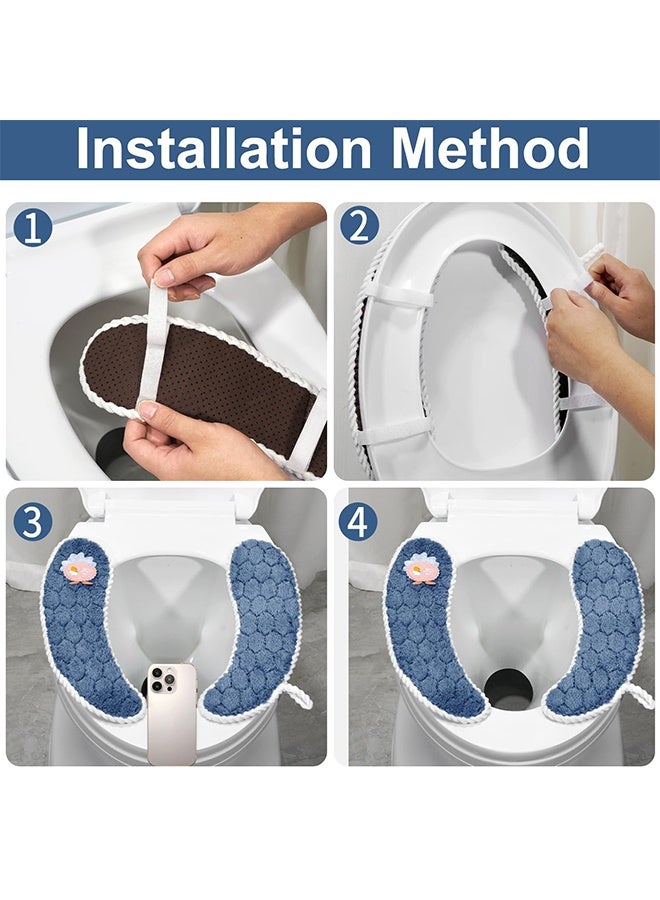 Installation Method

1

2

3

4