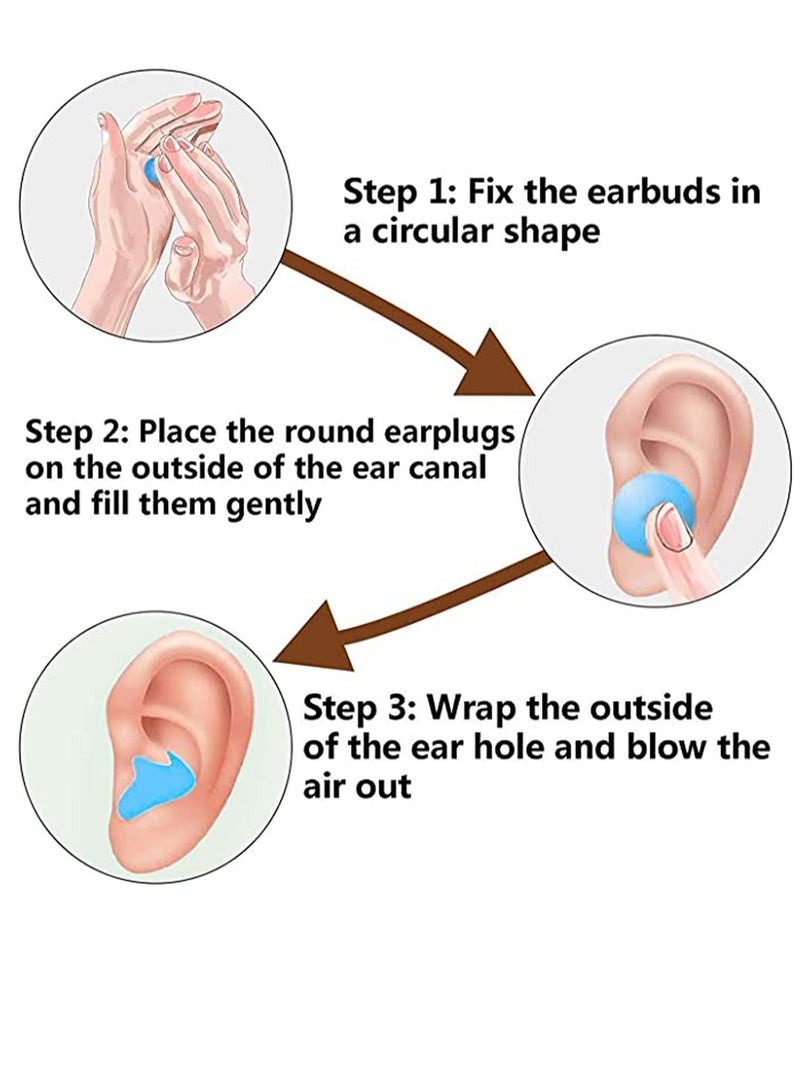 Step 1: Fix the earbuds in a circular shape

Step 2: Place the round earplugs on the outside of the ear canal and fill them gently

Step 3: Wrap the outside of the ear hole and blow the air out