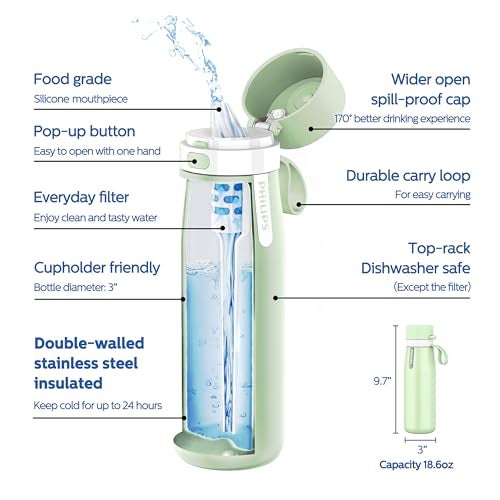 Food grade
Silicone mouthpiece

Pop-up button
Easy to open with one hand

Everyday filter
Enjoy clean and tasty water

Cupholder friendly
Bottle diameter: 3"

Double-walled stainless steel insulated
Keep cold for up to 24 hours

PHILIPS

Wider open spill-proof cap
170° better drinking experience

Durable carry loop
For easy carrying

Top-rack Dishwasher safe
(Except the filter)

9.7"
3"
Capacity 18.6oz