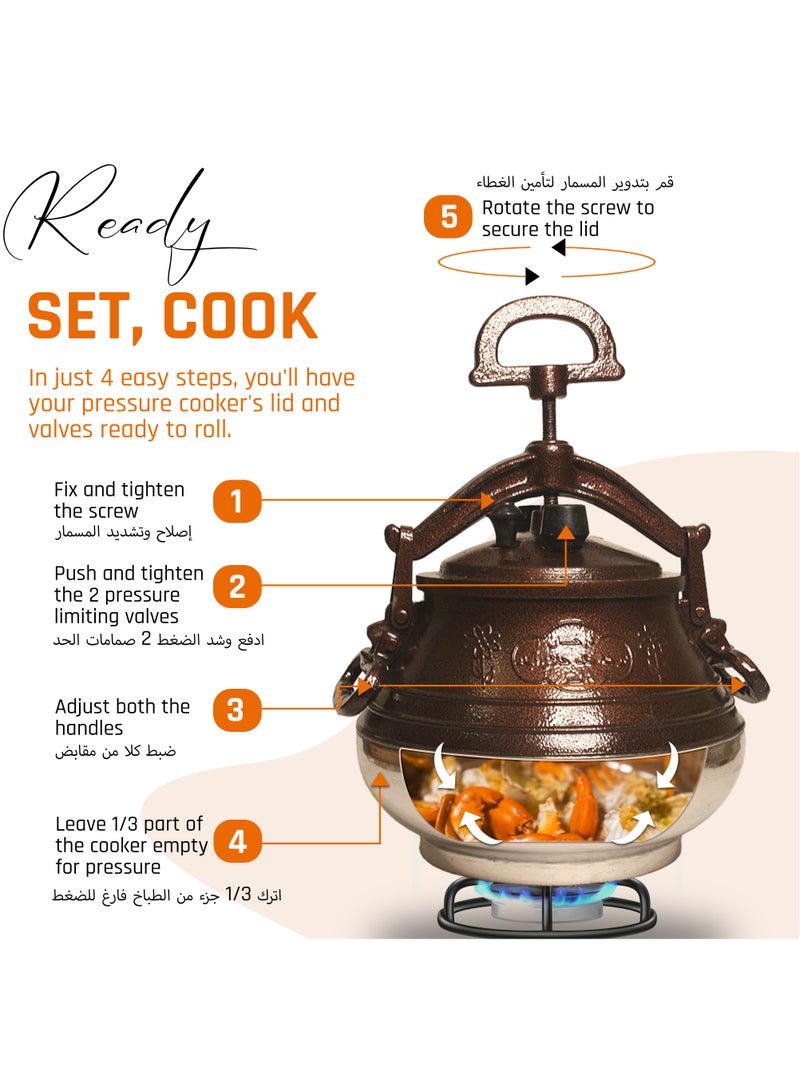 Ready

SET, COOK

In just 4 easy steps, you'll have your pressure cooker's lid and valves ready to roll.

قم بتدوير المسمار لتأمين الغطاء
5 Rotate the screw to secure the lid

Fix and tighten the screw
إصلاح وتشديد المسمار
1

Push and tighten the 2 pressure limiting valves
ادفع وشد الضغط 2 صمامات الحد
2

Adjust both the handles
ضبط كلا من مقابض
3

Leave 1/3 part of the cooker empty for pressure
اترك 1/3 جزء من الطباخ فارغ للضغط
4