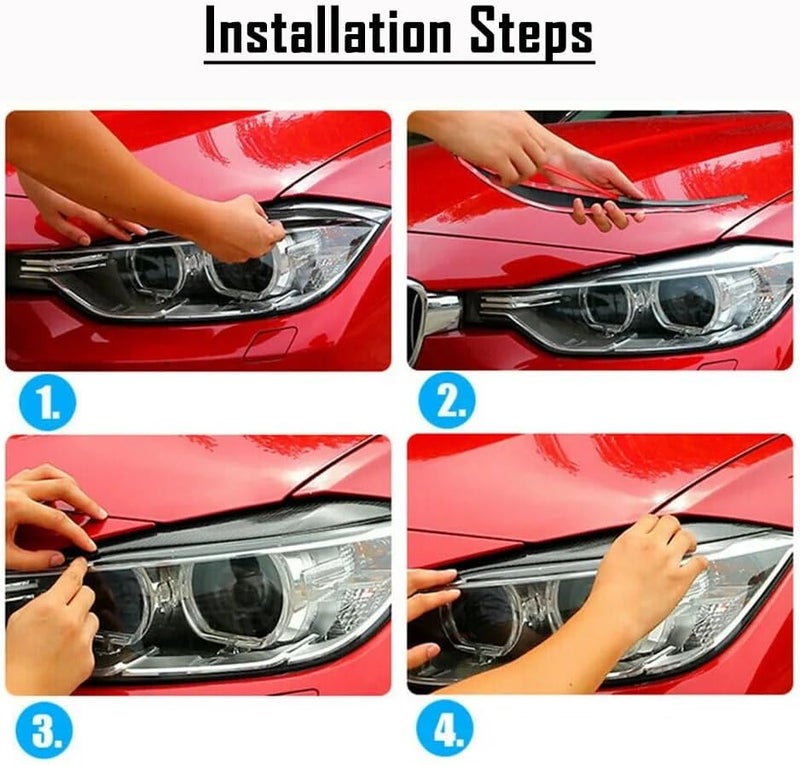 Installation Steps

1.

2.

3.

4.