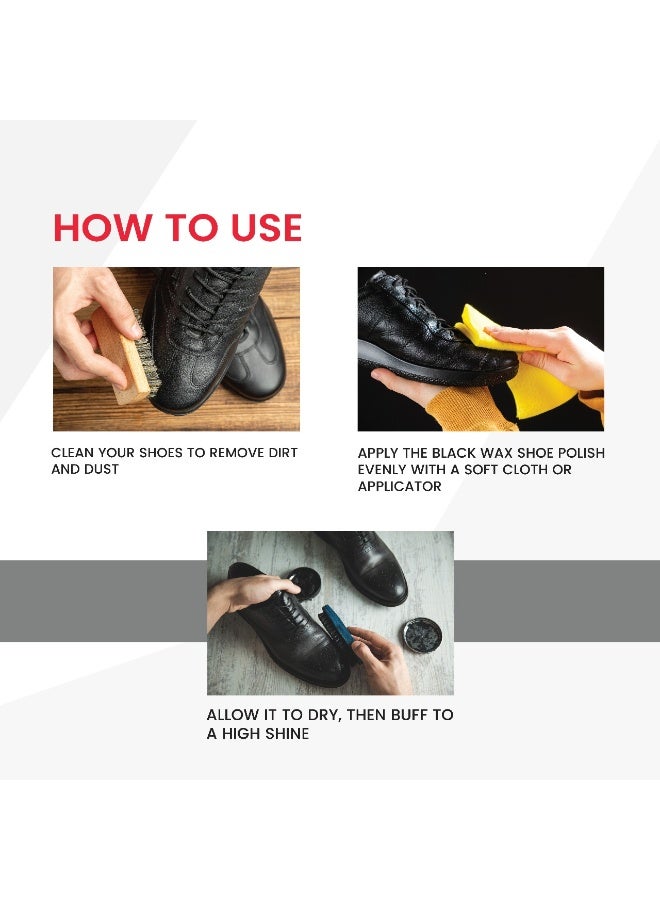 HOW TO USE

CLEAN YOUR SHOES TO REMOVE DIRT AND DUST

APPLY THE BLACK WAX SHOE POLISH EVENLY WITH A SOFT CLOTH OR APPLICATOR

ALLOW IT TO DRY, THEN BUFF TO A HIGH SHINE