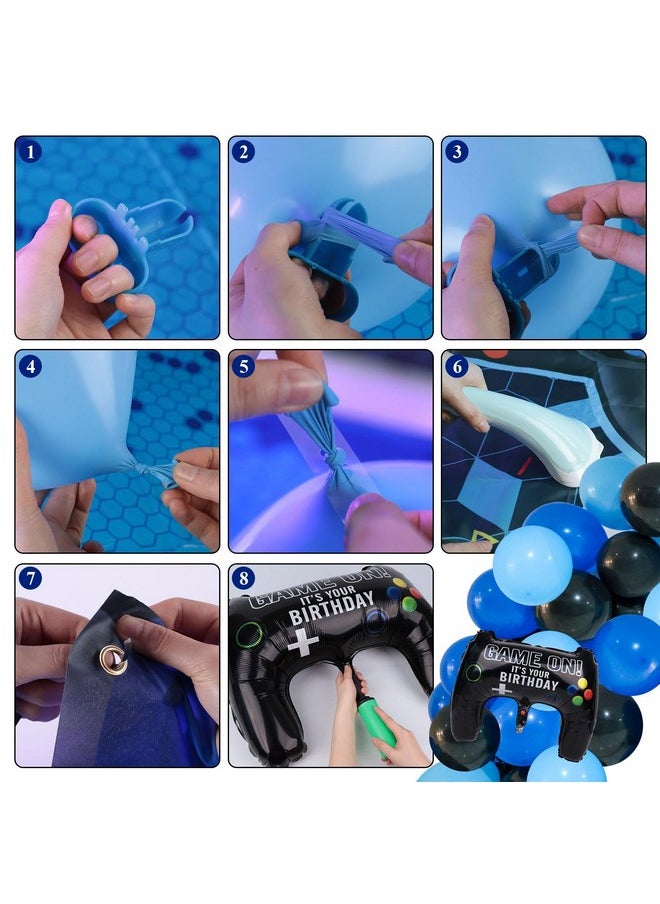 1

2

3

4

5

6

7

8

GAME ON!
IT'S YOUR
BIRTHDAY

GAME ON!
IT'S YOUR
BIRTHDAY