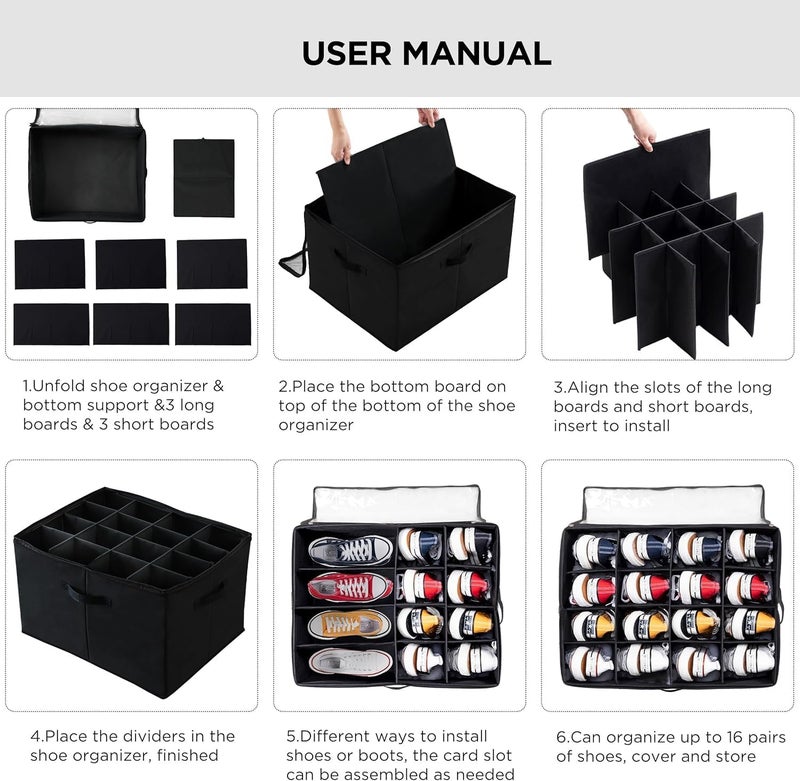 USER MANUAL

1.Unfold shoe organizer & bottom support &3 long boards & 3 short boards

2.Place the bottom board on top of the bottom of the shoe organizer

3.Align the slots of the long boards and short boards, insert to install

4.Place the dividers in the shoe organizer, finished

5.Different ways to install shoes or boots, the card slot can be assembled as needed

6.Can organize up to 16 pairs of shoes, cover and store