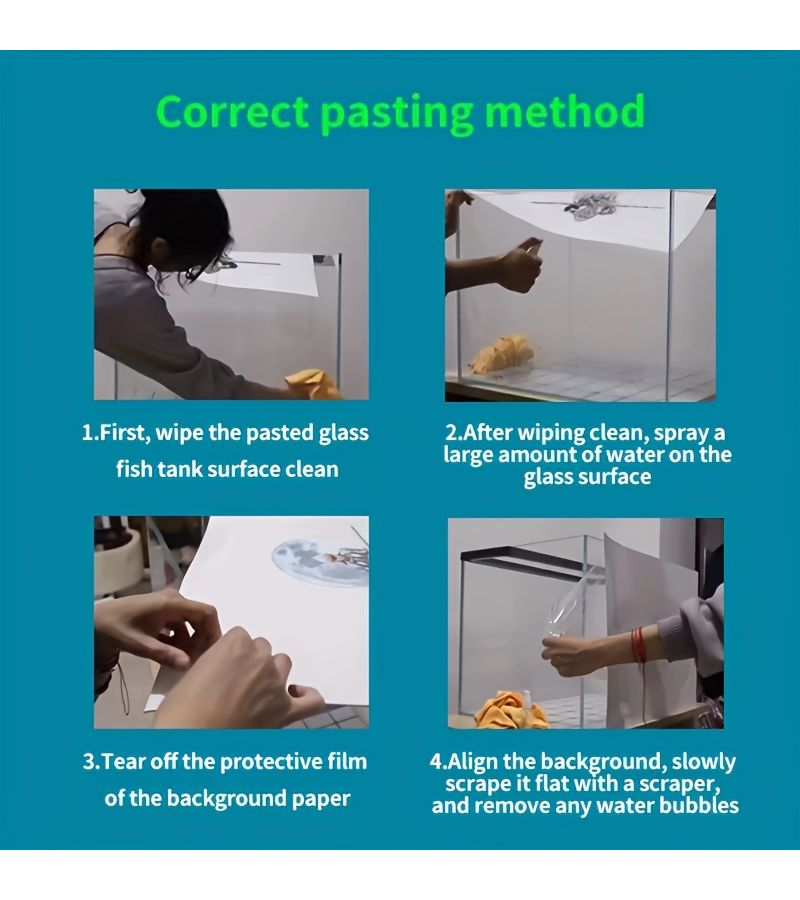 Correct pasting method

1.First, wipe the pasted glass fish tank surface clean

2.After wiping clean, spray a large amount of water on the glass surface

3.Tear off the protective film of the background paper

4.Align the background, slowly scrape it flat with a scraper, and remove any water bubbles