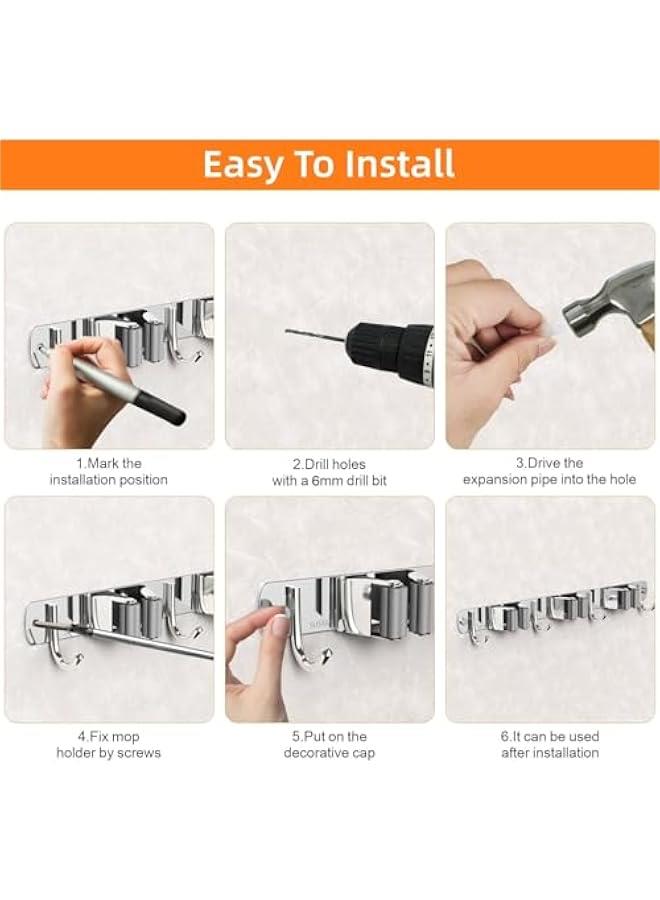 Easy To Install

1.Mark the installation position

2.Drill holes with a 6mm drill bit

3.Drive the expansion pipe into the hole

4.Fix mop holder by screws

5.Put on the decorative cap

6.It can be used after installation