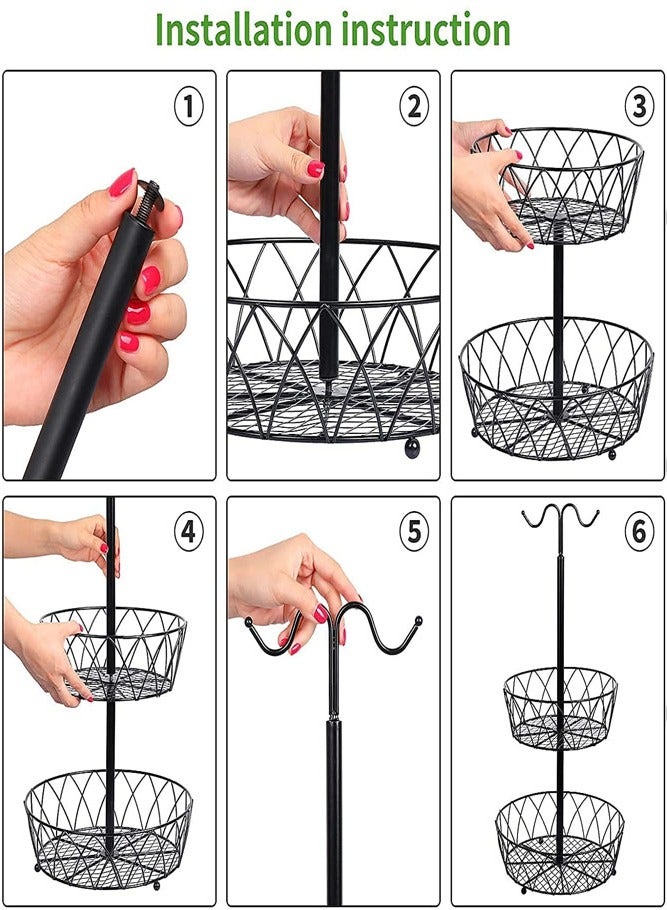 Installation instruction

1

2

3

4

5

6