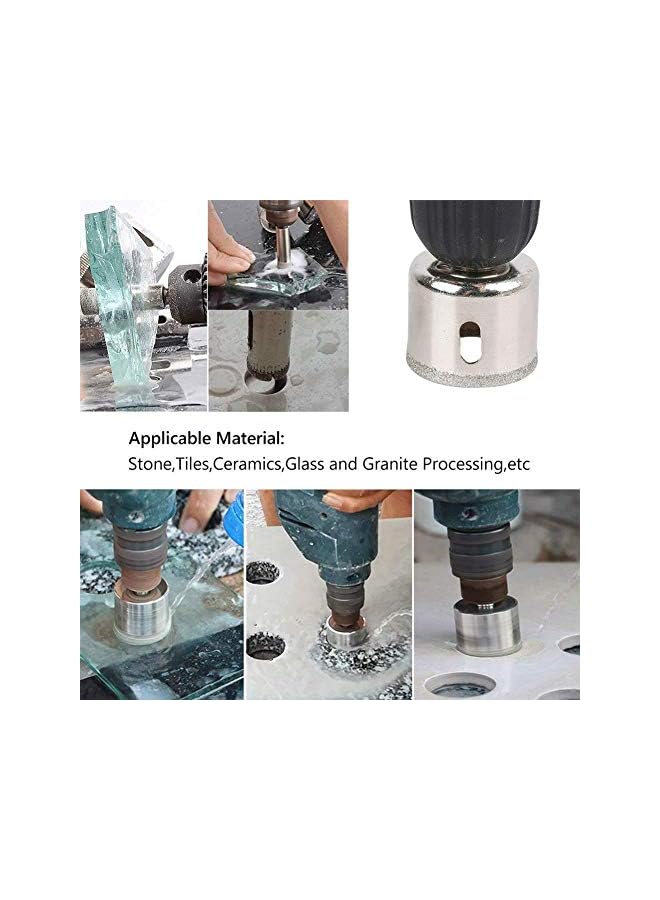 Applicable Material:
Stone,Tiles,Ceramics,Glass and Granite Processing,etc