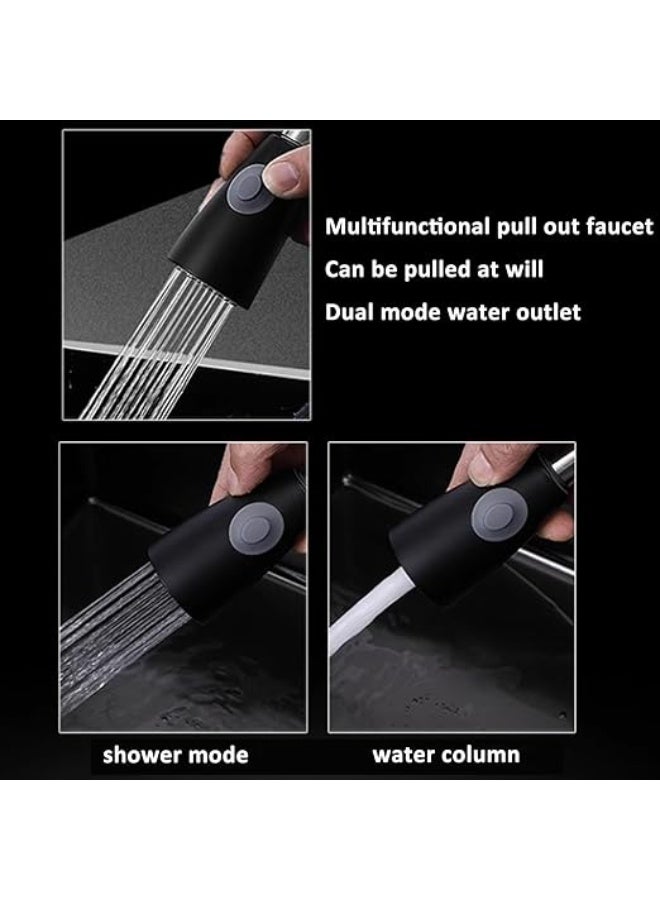 Multifunctional pull out faucet
Can be pulled at will
Dual mode water outlet

shower mode

water column