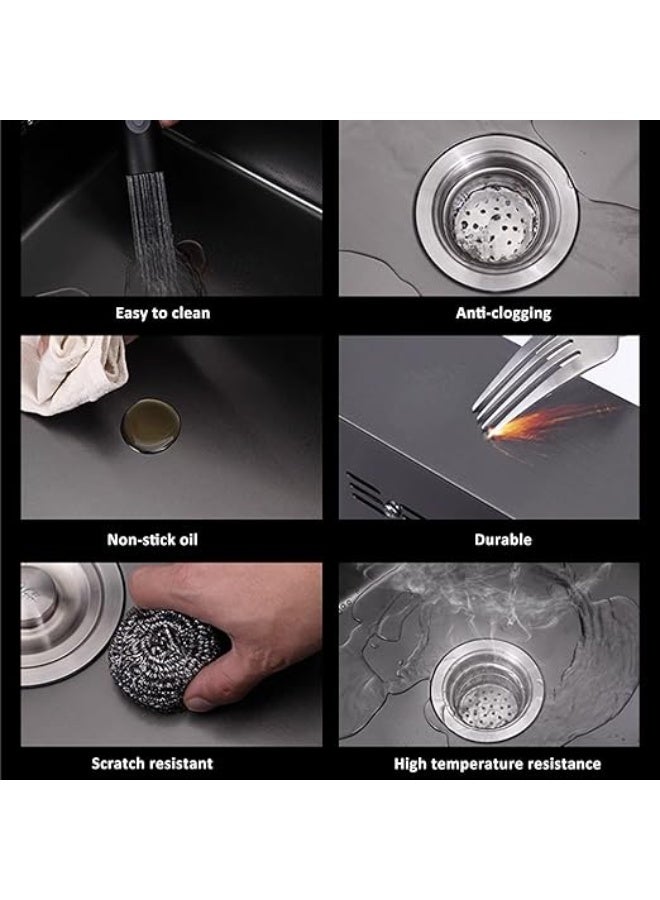 Easy to clean

Anti-clogging

Non-stick oil

Durable

Scratch resistant

High temperature resistance