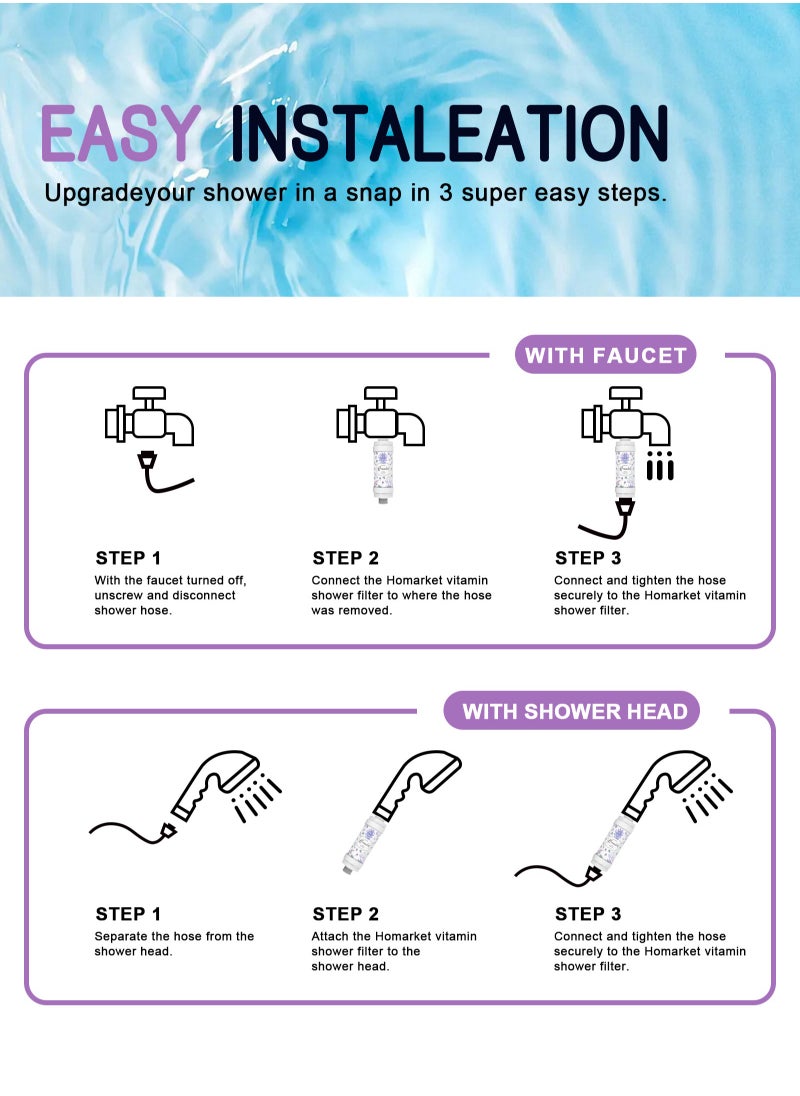 EASY INSTALEATION
Upgradeyour shower in a snap in 3 super easy steps.

WITH FAUCET

STEP 1
With the faucet turned off, unscrew and disconnect shower hose.

STEP 2
Connect the Homarket vitamin shower filter to where the hose was removed.

STEP 3
Connect and tighten the hose securely to the Homarket vitamin shower filter.

WITH SHOWER HEAD

STEP 1
Separate the hose from the shower head.

STEP 2
Attach the Homarket vitamin shower filter to the shower head.

STEP 3
Connect and tighten the hose securely to the Homarket vitamin shower filter.