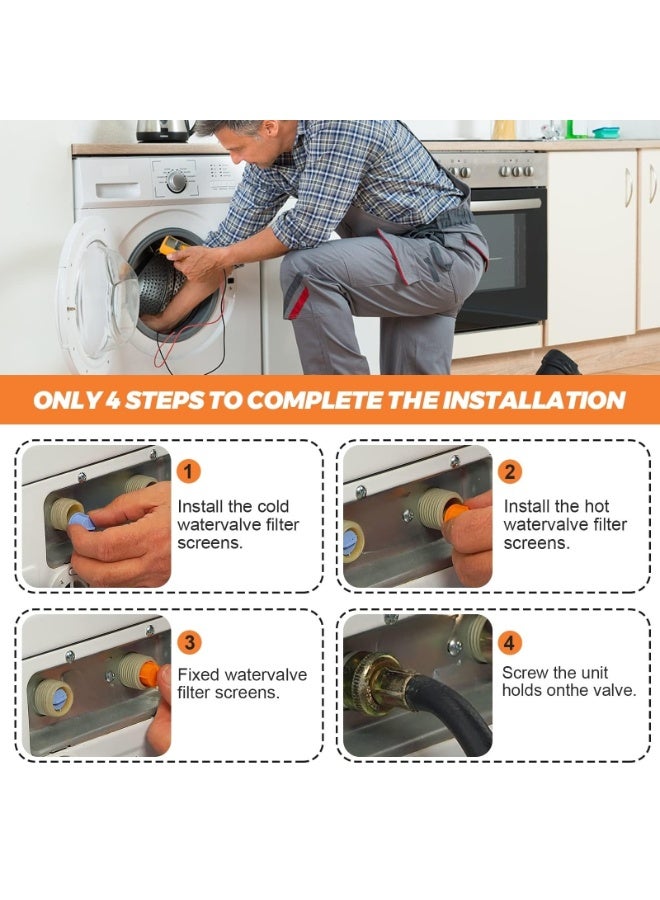 ONLY 4 STEPS TO COMPLETE THE INSTALLATION

1
Install the cold watervalve filter screens.

2
Install the hot watervalve filter screens.

3
Fixed watervalve filter screens.

4
Screw the unit holds onthe valve.