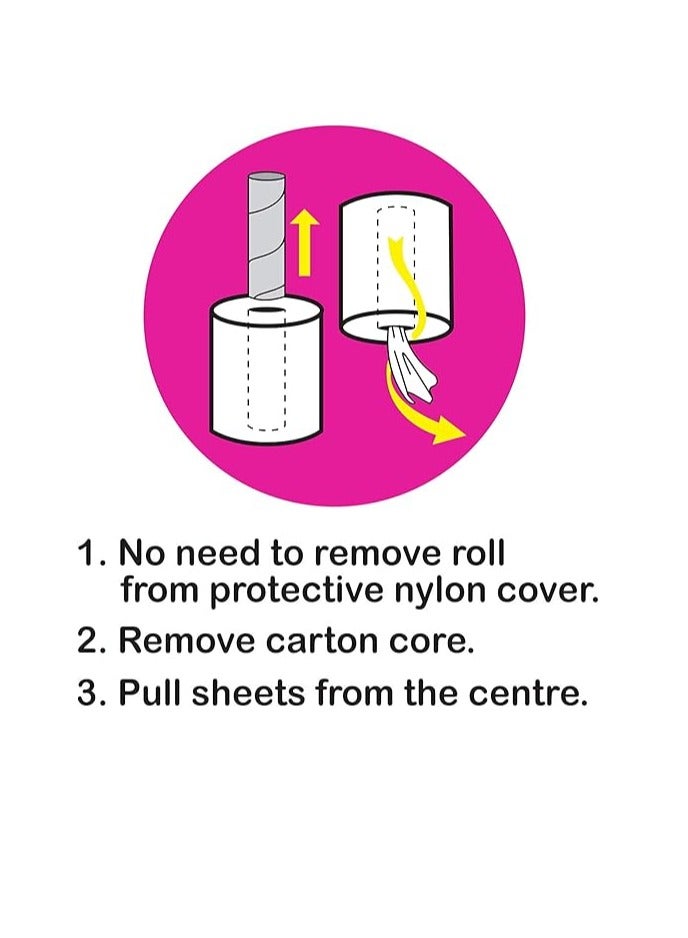 1. No need to remove roll from protective nylon cover.

2. Remove carton core.

3. Pull sheets from the centre.