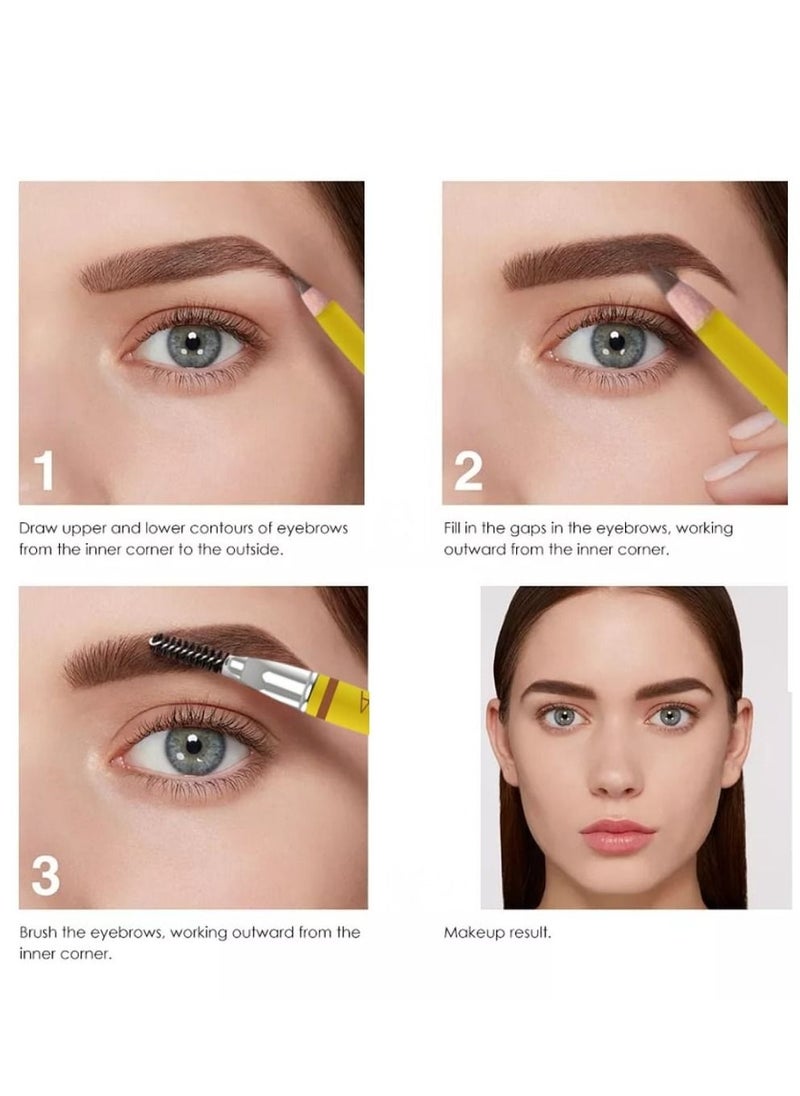 1

Draw upper and lower contours of eyebrows from the inner corner to the outside.

2

Fill in the gaps in the eyebrows, working outward from the inner corner.

3

Brush the eyebrows, working outward from the inner corner.

Makeup result.