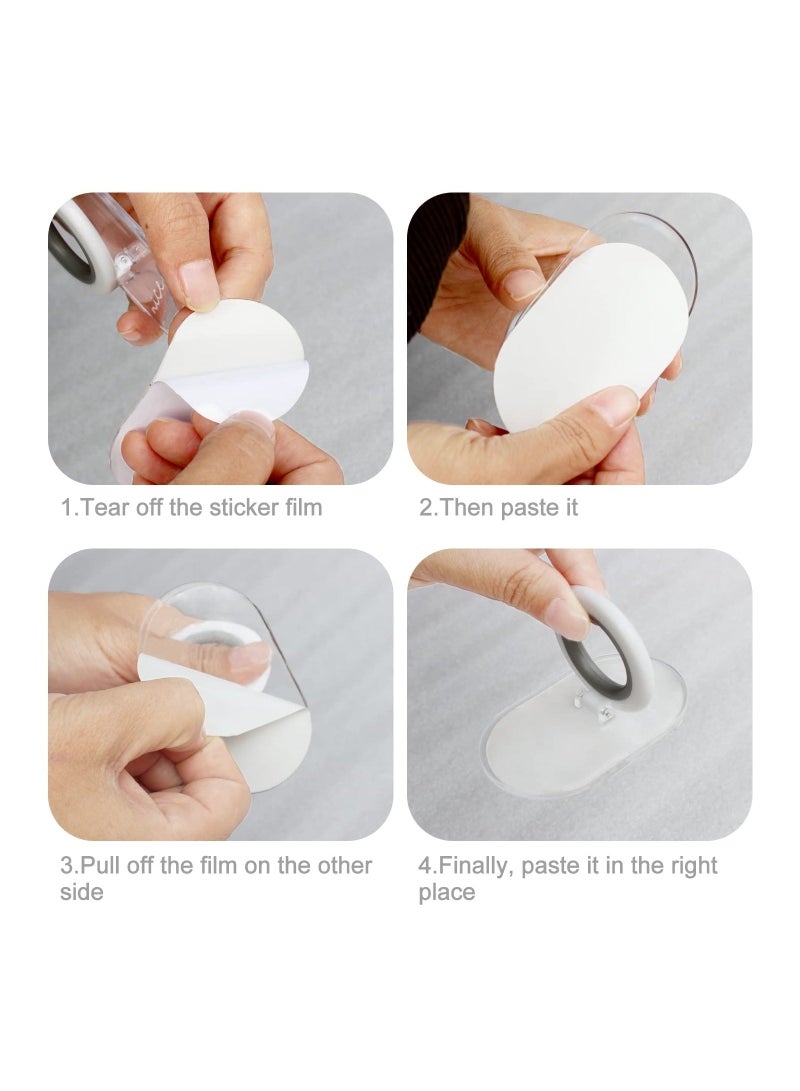 1.Tear off the sticker film

2.Then paste it

3.Pull off the film on the other side

4.Finally, paste it in the right place