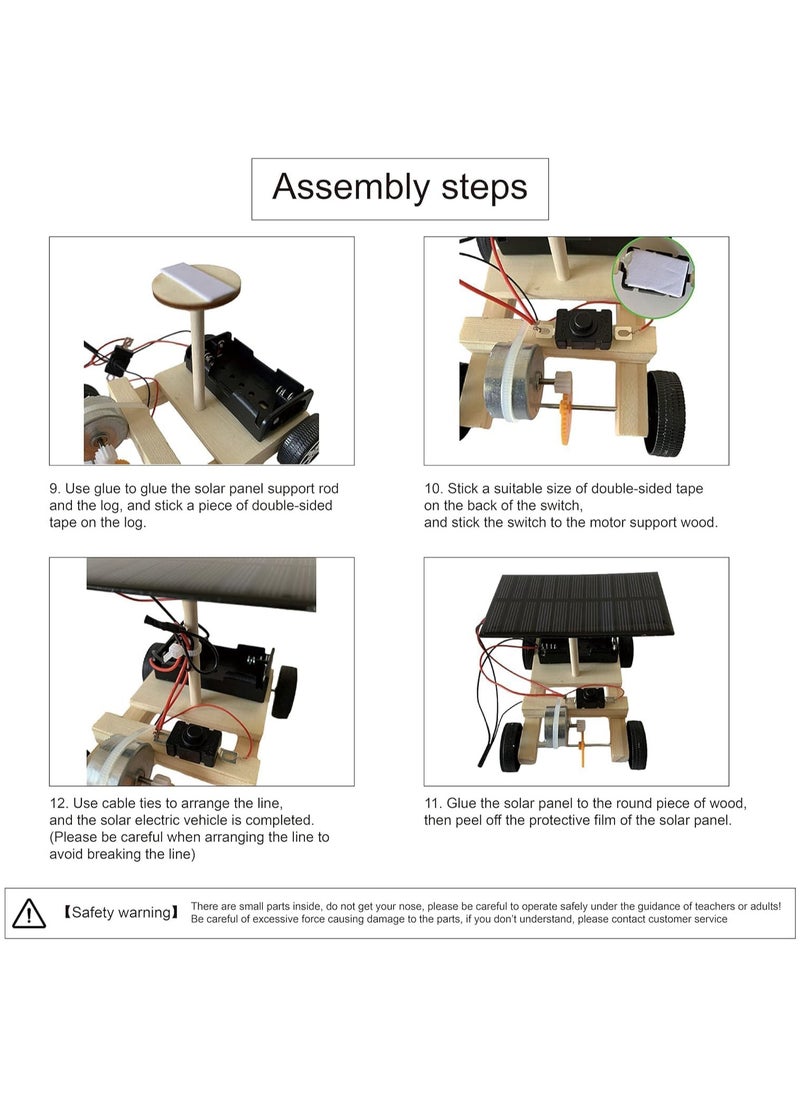 Assembly steps

9. Use glue to glue the solar panel support rod and the log, and stick a piece of double-sided tape on the log.

10. Stick a suitable size of double-sided tape on the back of the switch, and stick the switch to the motor support wood.

12. Use cable ties to arrange the line, and the solar electric vehicle is completed. (Please be careful when arranging the line to avoid breaking the line)

11. Glue the solar panel to the round piece of wood, then peel off the protective film of the solar panel.

【Safety warning】 There are small parts inside, do not get your nose, please be careful to operate safely under the guidance of teachers or adults! Be careful of excessive force causing damage to the parts, if you don't understand, please contact customer service