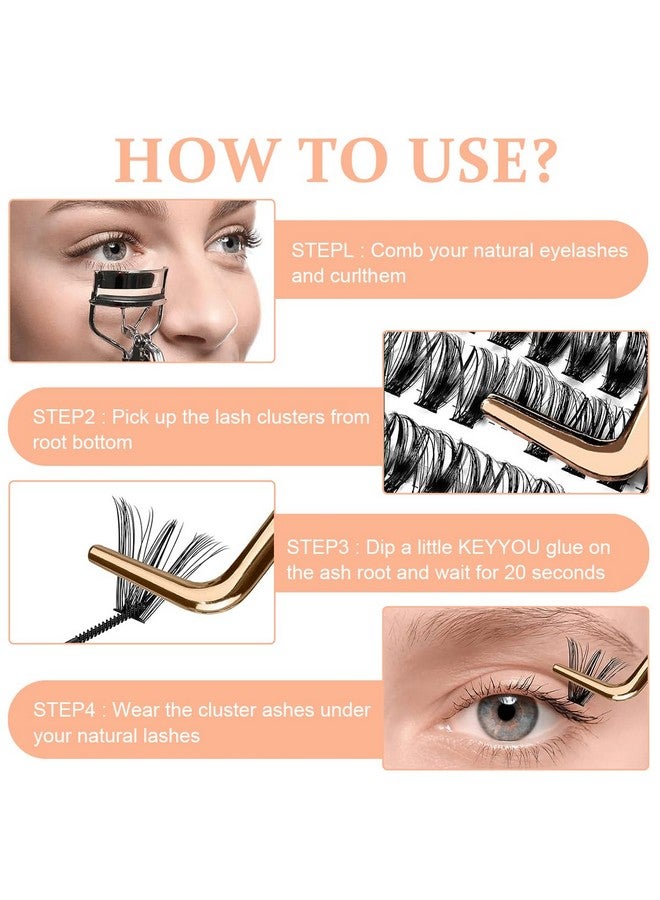 HOW TO USE?

STEPL : Comb your natural eyelashes and curlthem

STEP2 : Pick up the lash clusters from root bottom

STEP3 : Dip a little KEYYOU glue on the ash root and wait for 20 seconds

STEP4 : Wear the cluster ashes under your natural lashes