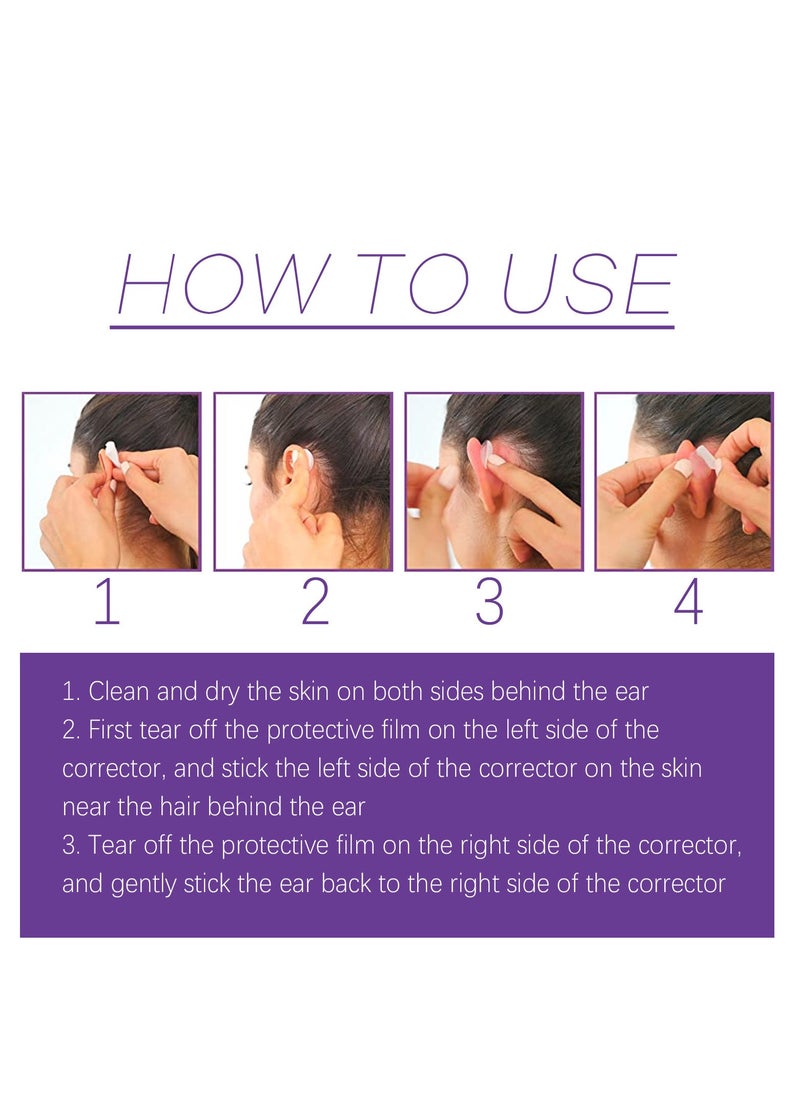 HOW TO USE

1

2

3

4

1. Clean and dry the skin on both sides behind the ear
2. First tear off the protective film on the left side of the corrector, and stick the left side of the corrector on the skin near the hair behind the ear
3. Tear off the protective film on the right side of the corrector, and gently stick the ear back to the right side of the corrector