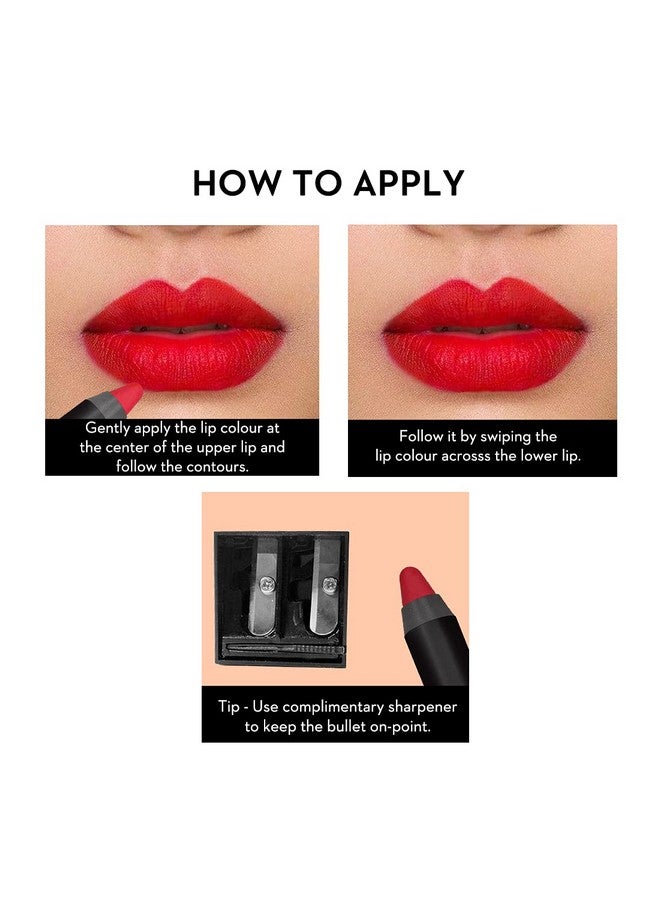 HOW TO APPLY

Gently apply the lip colour at the center of the upper lip and follow the contours.

Follow it by swiping the lip colour acrosss the lower lip.

Tip - Use complimentary sharpener to keep the bullet on-point.