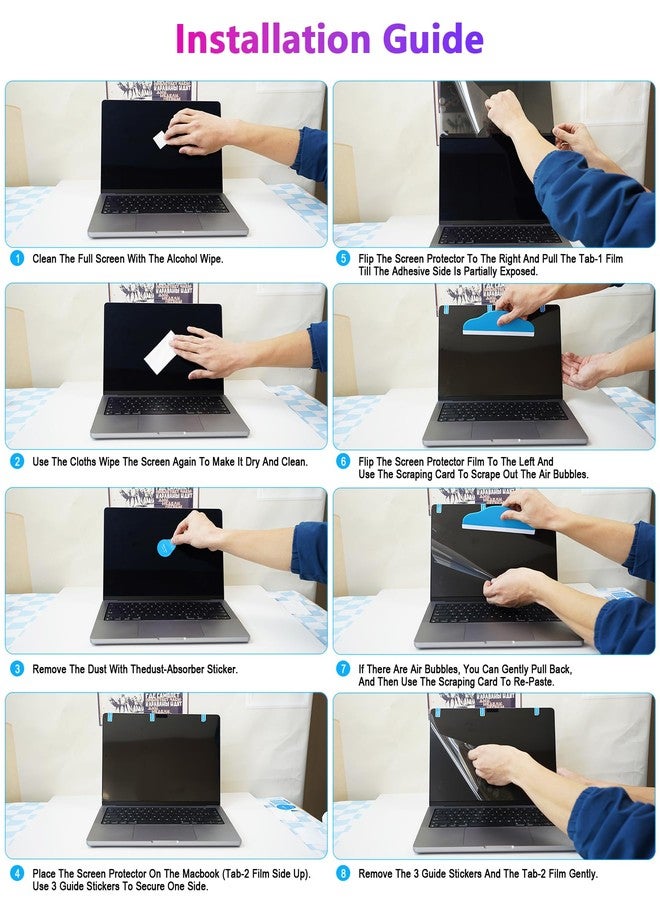 Installation Guide

1 Clean The Full Screen With The Alcohol Wipe.

2 Use The Cloths Wipe The Screen Again To Make It Dry And Clean.

3 Remove The Dust With Thedust-Absorber Sticker.

4 Place The Screen Protector On The Macbook (Tab-2 Film Side Up). Use 3 Guide Stickers To Secure One Side.

5 Flip The Screen Protector To The Right And Pull The Tab-1 Film Till The Adhesive Side Is Partially Exposed.

6 Flip The Screen Protector Film To The Left And Use The Scraping Card To Scrape Out The Air Bubbles.

7 If There Are Air Bubbles, You Can Gently Pull Back, And Then Use The Scraping Card To Re-Paste.

8 Remove The 3 Guide Stickers And The Tab-2 Film Gently.