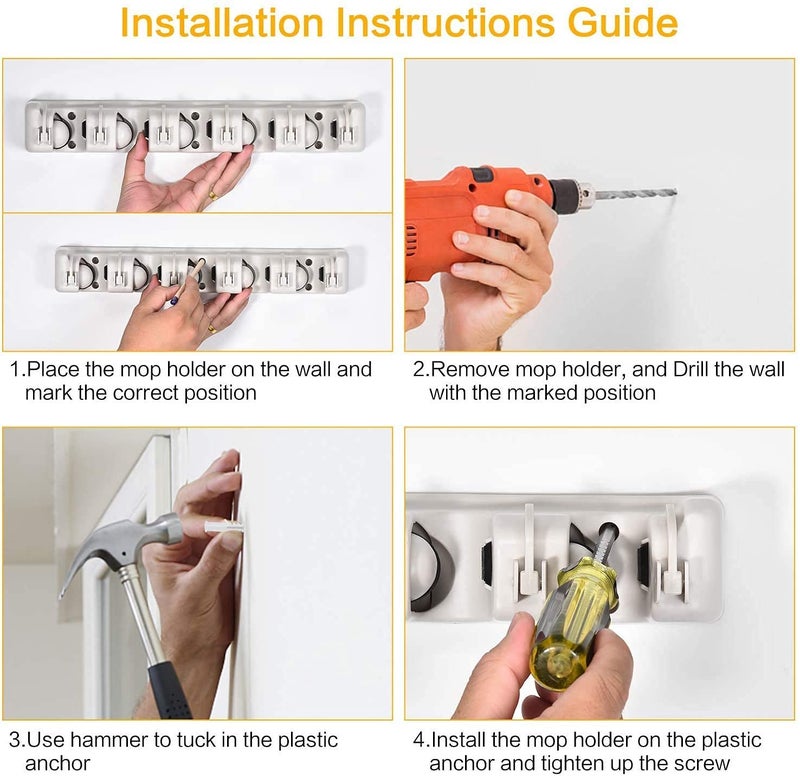 Installation Instructions Guide

1.Place the mop holder on the wall and mark the correct position

2.Remove mop holder, and Drill the wall with the marked position

3.Use hammer to tuck in the plastic anchor

4.Install the mop holder on the plastic anchor and tighten up the screw