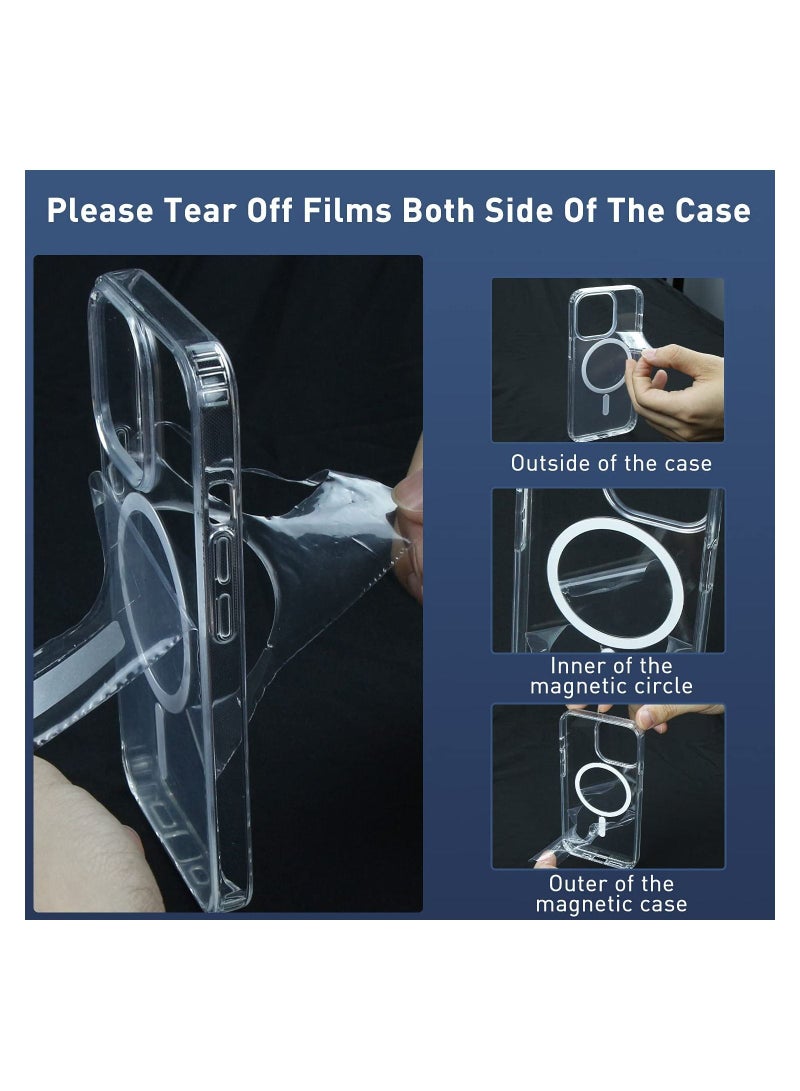 Please Tear Off Films Both Side Of The Case

Outside of the case

Inner of the magnetic circle

Outer of the magnetic case