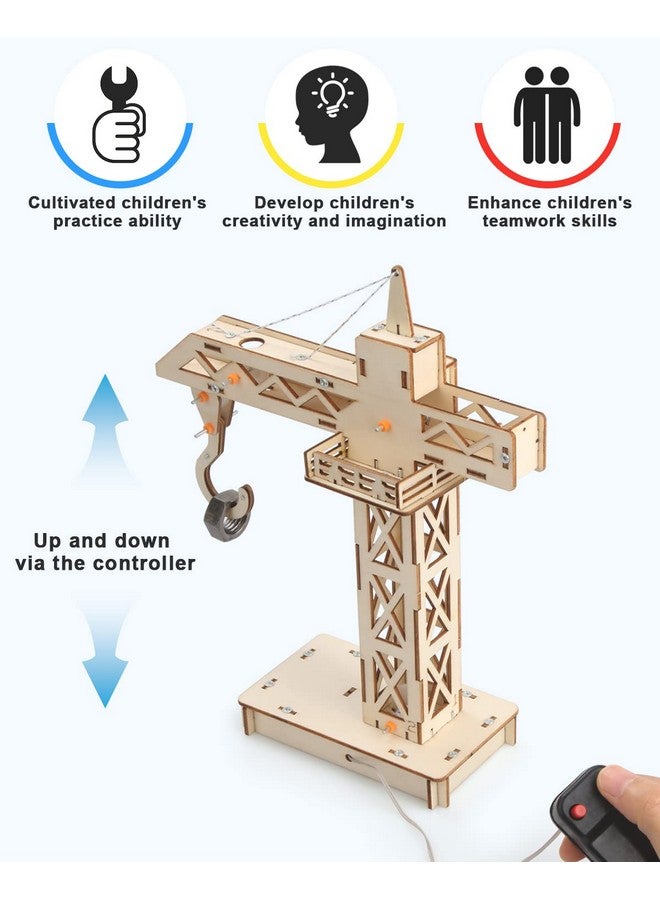 Cultivated children's practice ability

Develop children's creativity and imagination

Enhance children's teamwork skills

Up and down via the controller