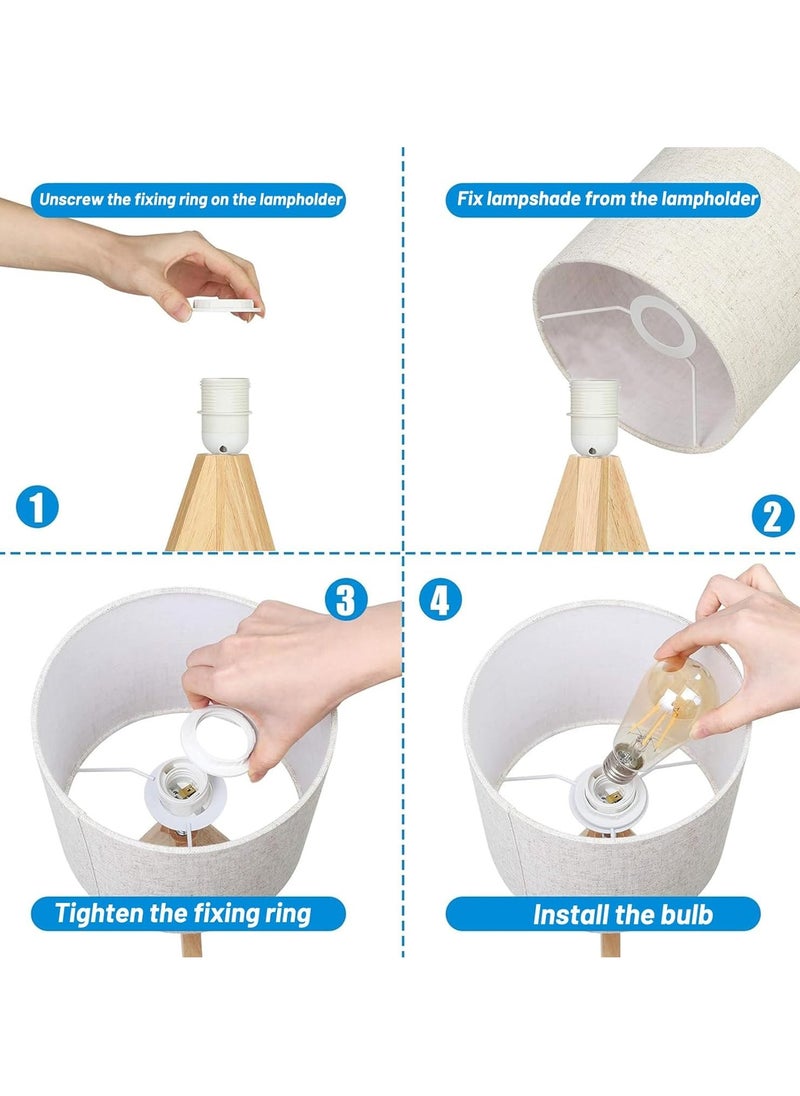 Unscrew the fixing ring on the lampholder

1

Fix lampshade from the lampholder

2

3

Tighten the fixing ring

4

Install the bulb