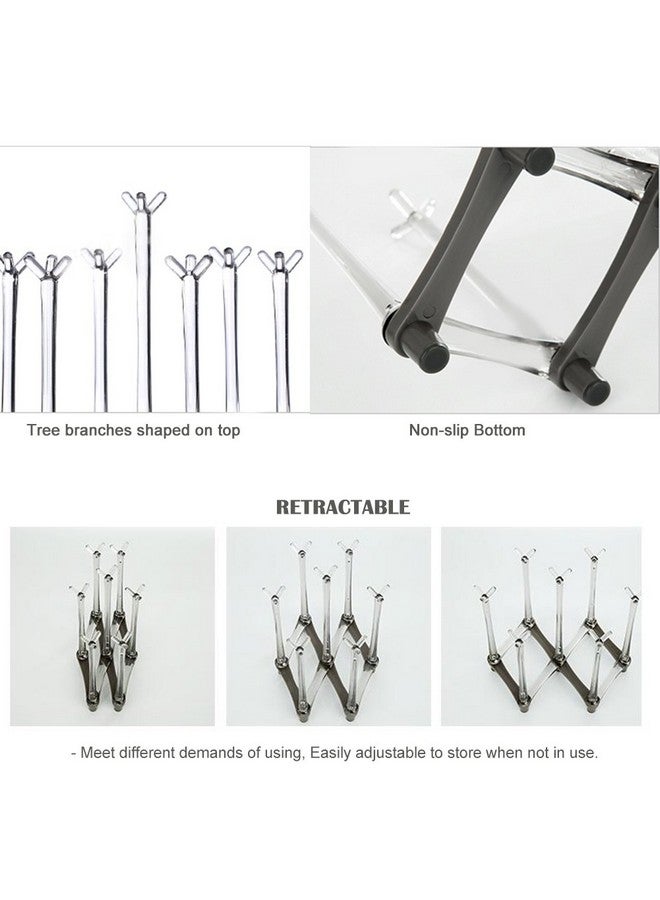 Tree branches shaped on top

Non-slip Bottom

RETRACTABLE

- Meet different demands of using, Easily adjustable to store when not in use.