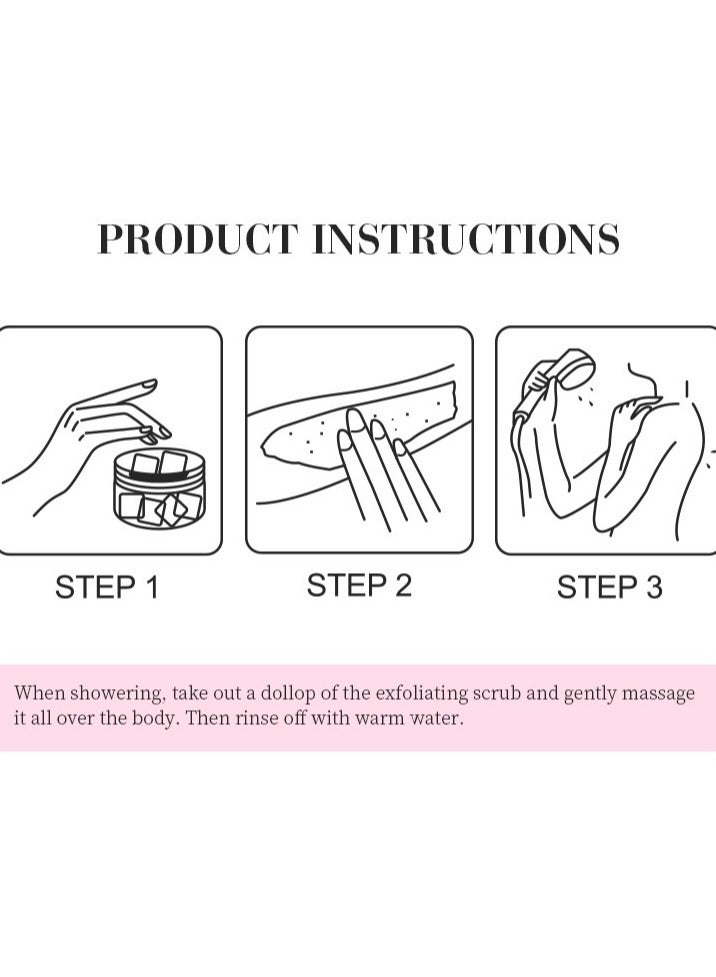 PRODUCT INSTRUCTIONS

STEP 1

STEP 2

STEP 3

When showering, take out a dollop of the exfoliating scrub and gently massage it all over the body. Then rinse off with warm water.