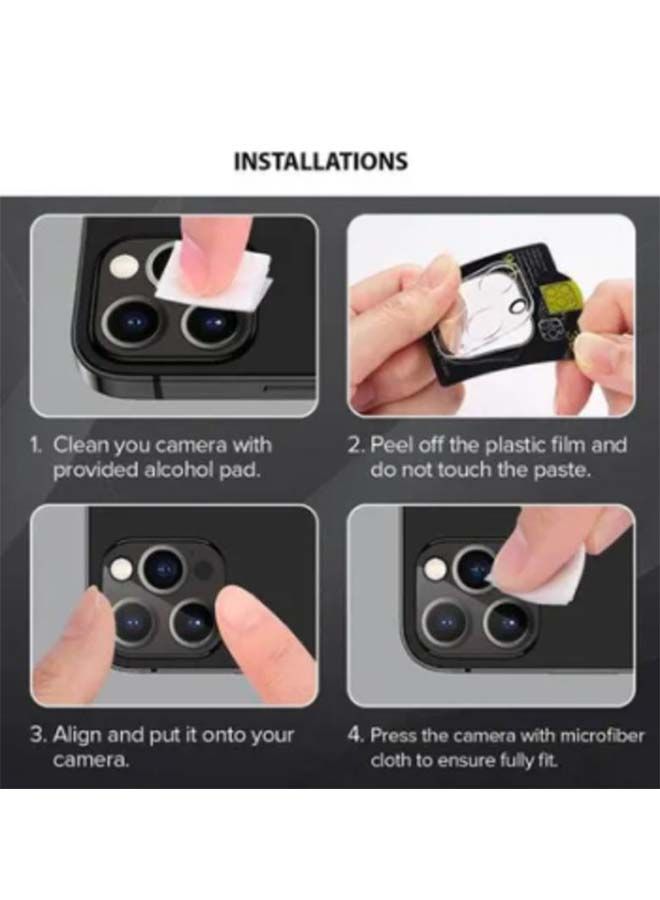 INSTALLATIONS

1. Clean you camera with provided alcohol pad.

2. Peel off the plastic film and do not touch the paste.

3. Align and put it onto your camera.

4. Press the camera with microfiber cloth to ensure fully fit.