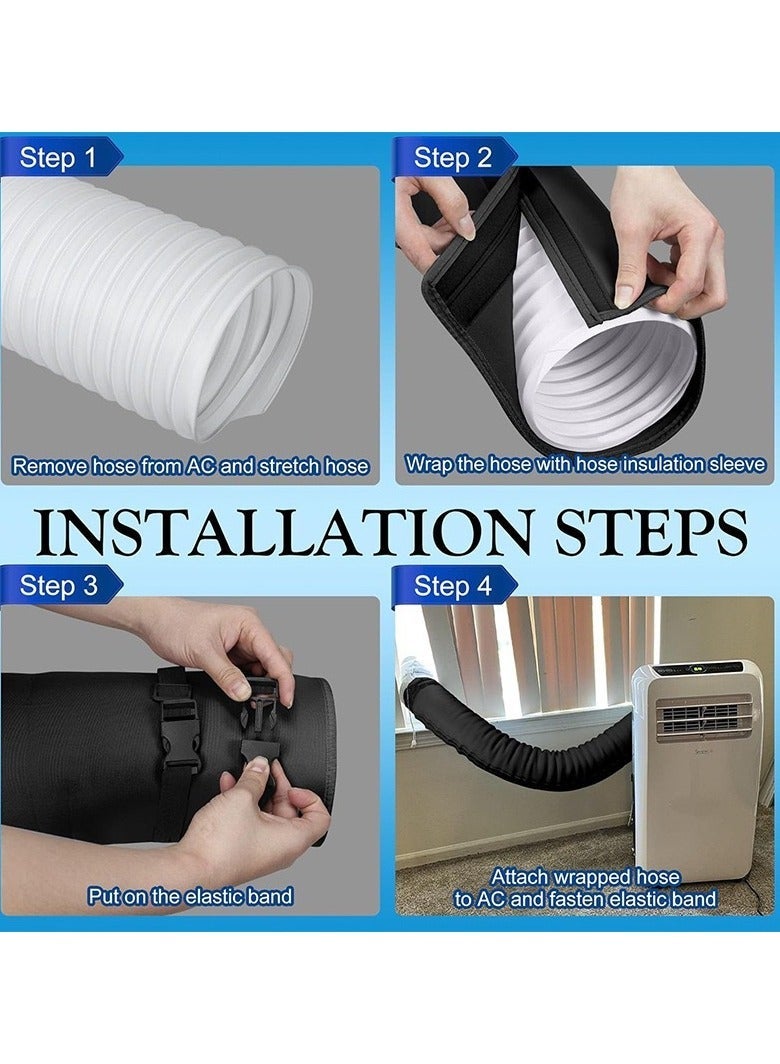 Step 1

Remove hose from AC and stretch hose

Step 2

Wrap the hose with hose insulation sleeve

INSTALLATION STEPS

Step 3

Put on the elastic band

Step 4

Attach wrapped hose to AC and fasten elastic band