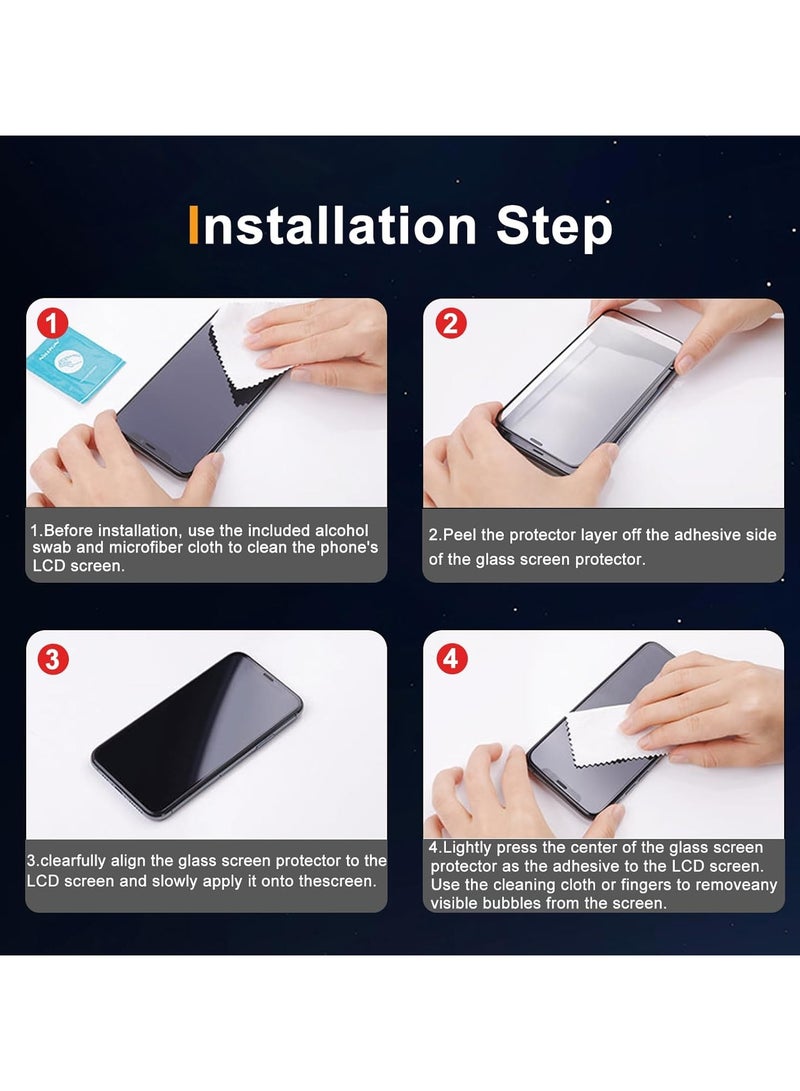 Installation Step

1

1.Before installation, use the included alcohol swab and microfiber cloth to clean the phone's LCD screen.

2

2.Peel the protector layer off the adhesive side of the glass screen protector.

3

3.clearfully align the glass screen protector to the LCD screen and slowly apply it onto thescreen.

4

4.Lightly press the center of the glass screen protector as the adhesive to the LCD screen. Use the cleaning cloth or fingers to removeany visible bubbles from the screen.