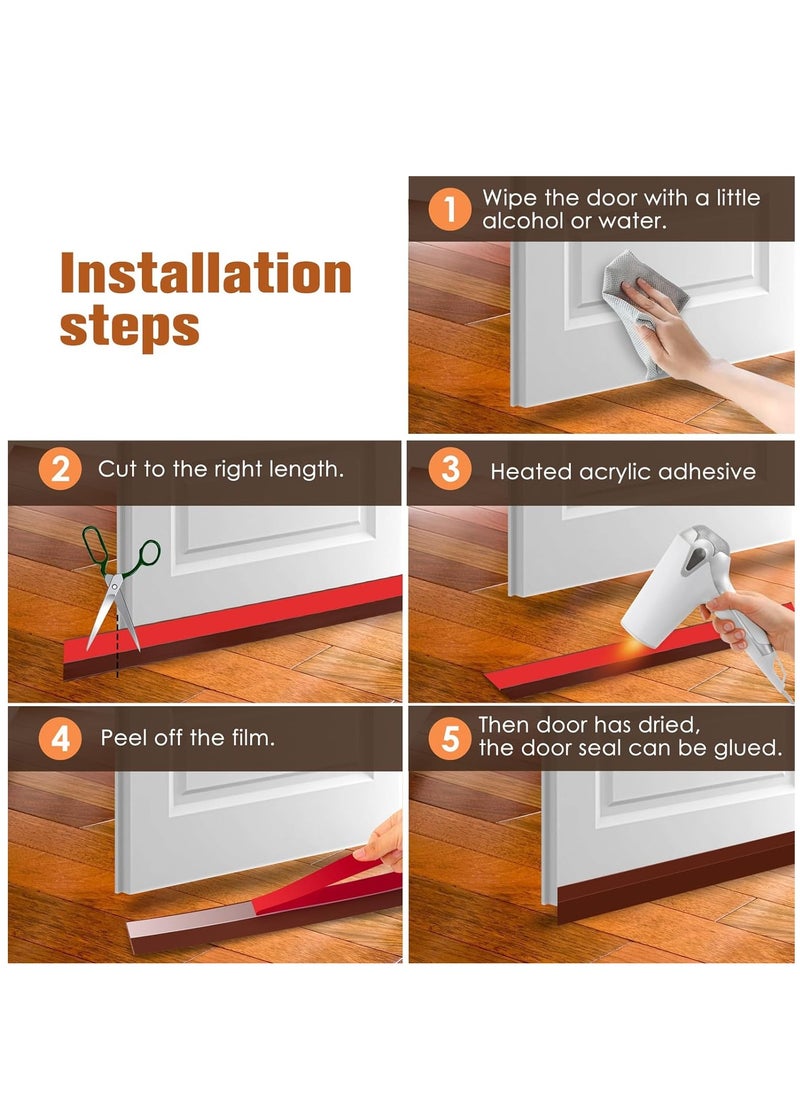 Installation steps

1 Wipe the door with a little alcohol or water.

2 Cut to the right length.

3 Heated acrylic adhesive

4 Peel off the film.

5 Then door has dried, the door seal can be glued.