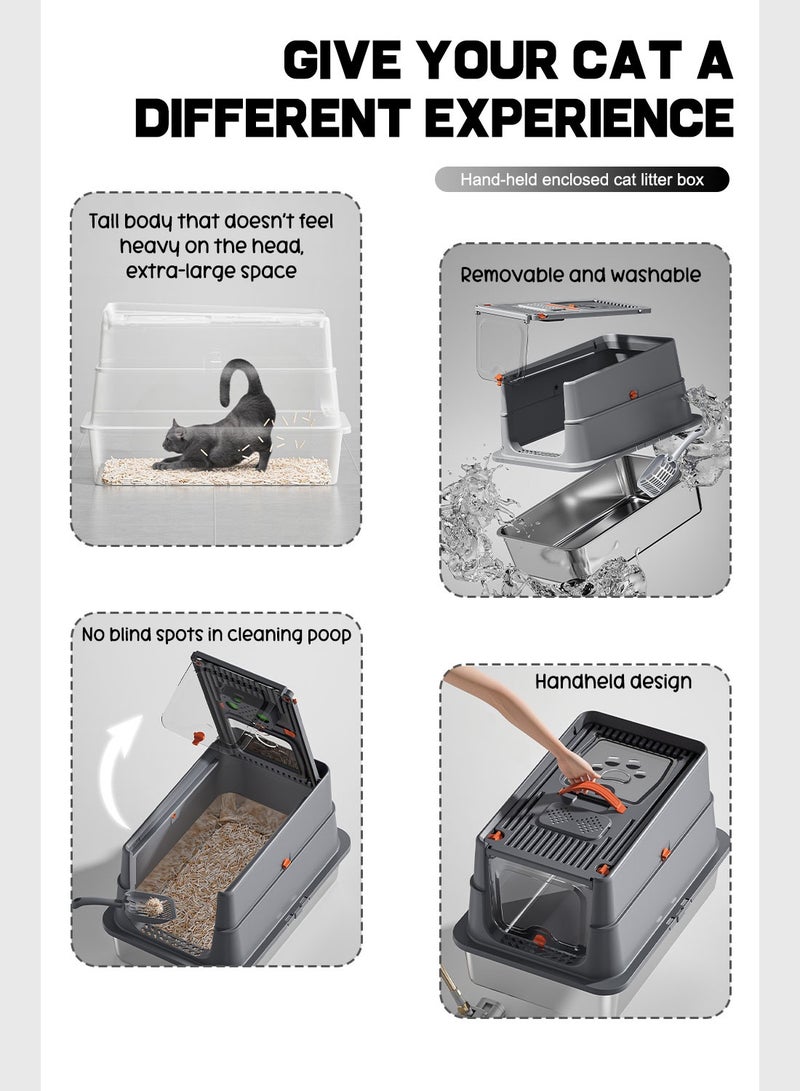 GIVE YOUR CAT A DIFFERENT EXPERIENCE

Hand-held enclosed cat litter box

Tall body that doesn't feel heavy on the head, extra-large space

Removable and washable

No blind spots in cleaning poop

Handheld design