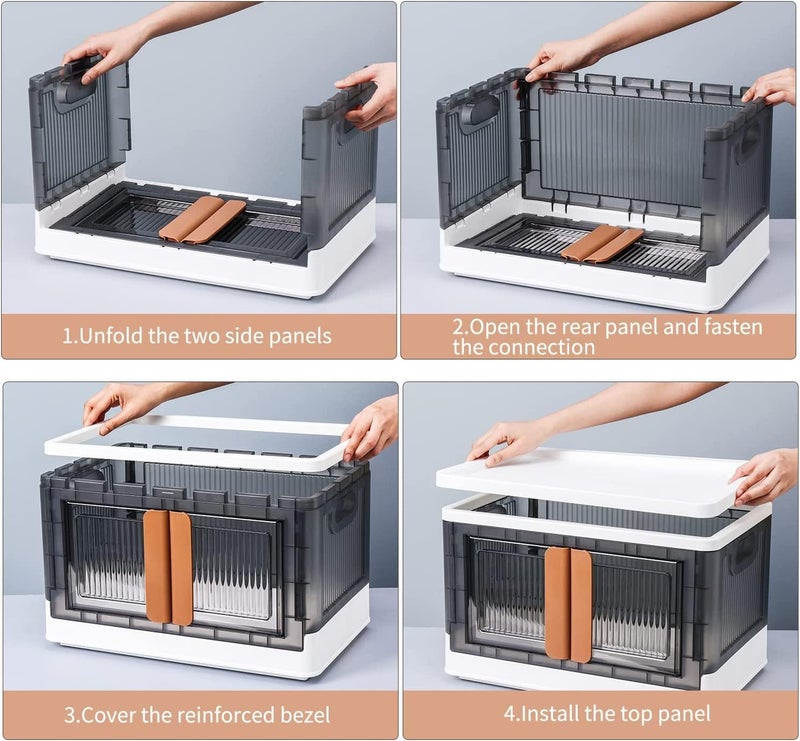 1.Unfold the two side panels

2.Open the rear panel and fasten the connection

3.Cover the reinforced bezel

4.Install the top panel