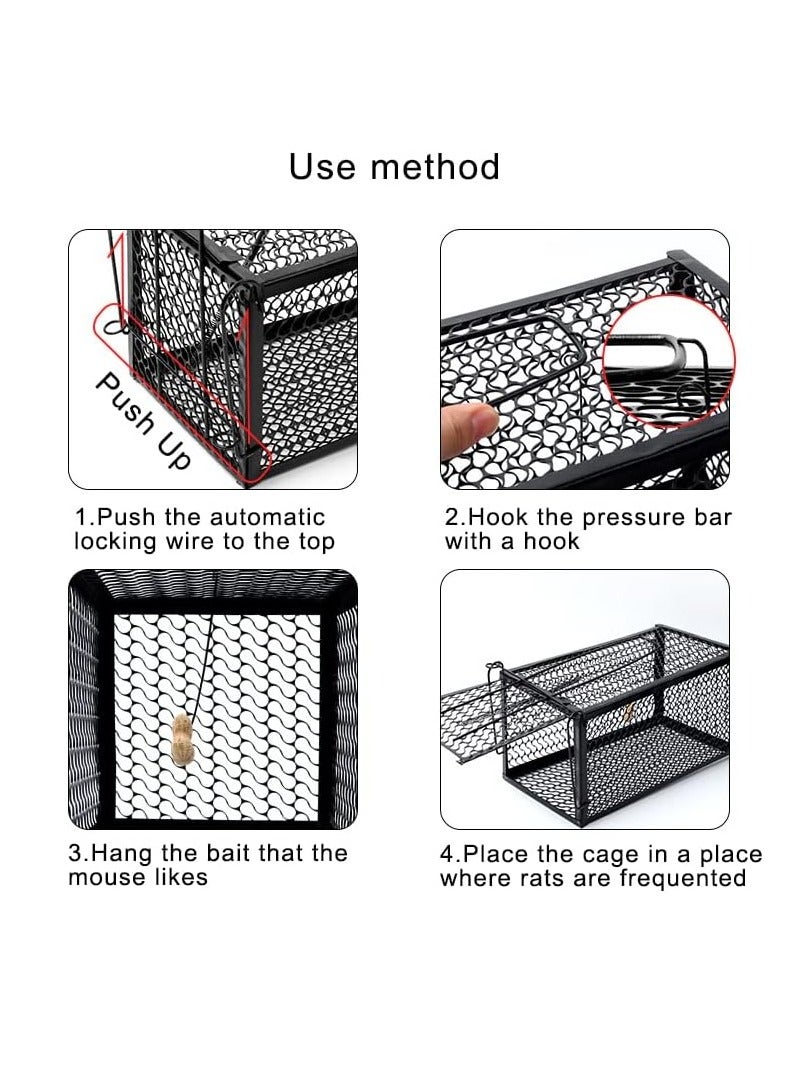 Use method

Push Up

1.Push the automatic locking wire to the top

2.Hook the pressure bar with a hook

3.Hang the bait that the mouse likes

4.Place the cage in a place where rats are frequented