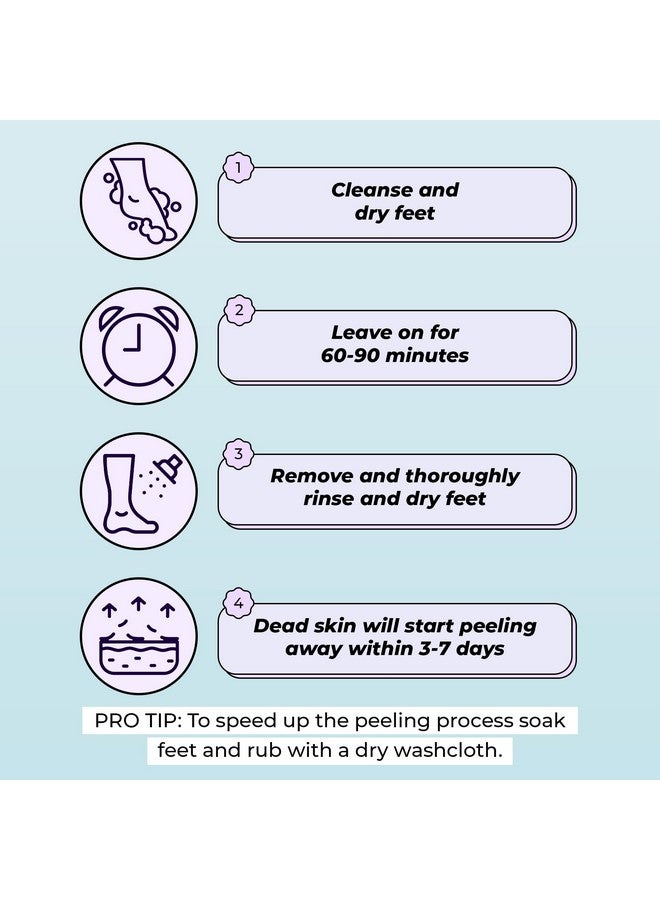 1
Cleanse and dry feet

2
Leave on for 60-90 minutes

3
Remove and thoroughly rinse and dry feet

4
Dead skin will start peeling away within 3-7 days

PRO TIP: To speed up the peeling process soak feet and rub with a dry washcloth.