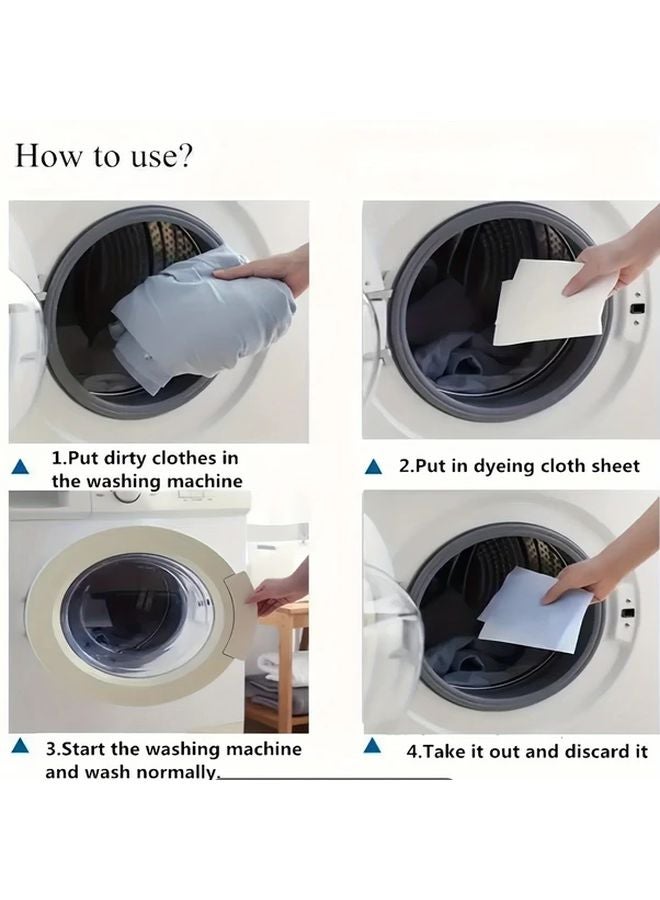 How to use?

▲ 1.Put dirty clothes in the washing machine

▲ 2.Put in dyeing cloth sheet

▲ 3.Start the washing machine and wash normally.

▲ 4.Take it out and discard it