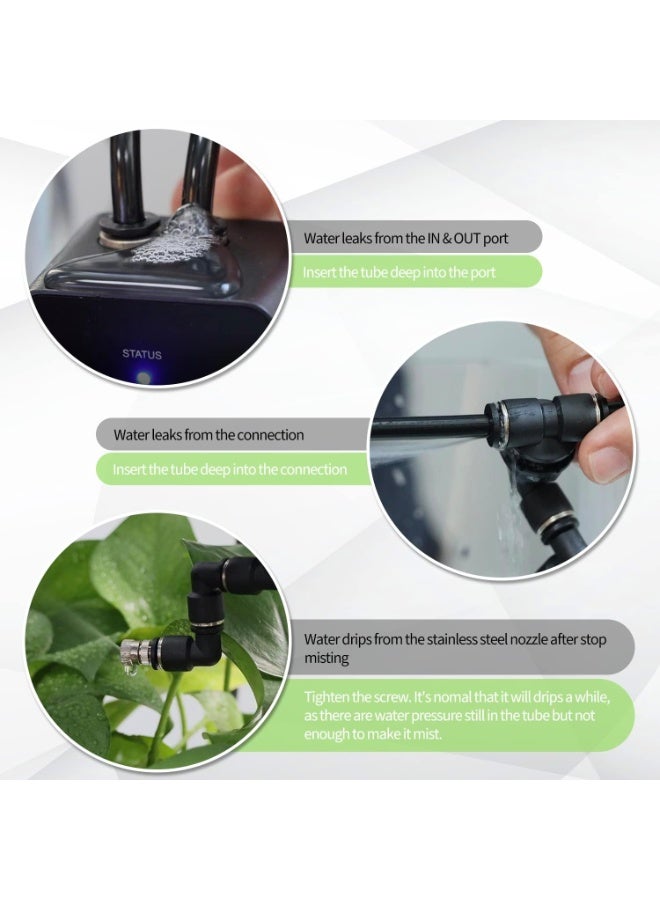 STATUS

Water leaks from the IN & OUT port

Insert the tube deep into the port

Water leaks from the connection

Insert the tube deep into the connection

Water drips from the stainless steel nozzle after stop misting

Tighten the screw. It's nomal that it will drips a while, as there are water pressure still in the tube but not enough to make it mist.