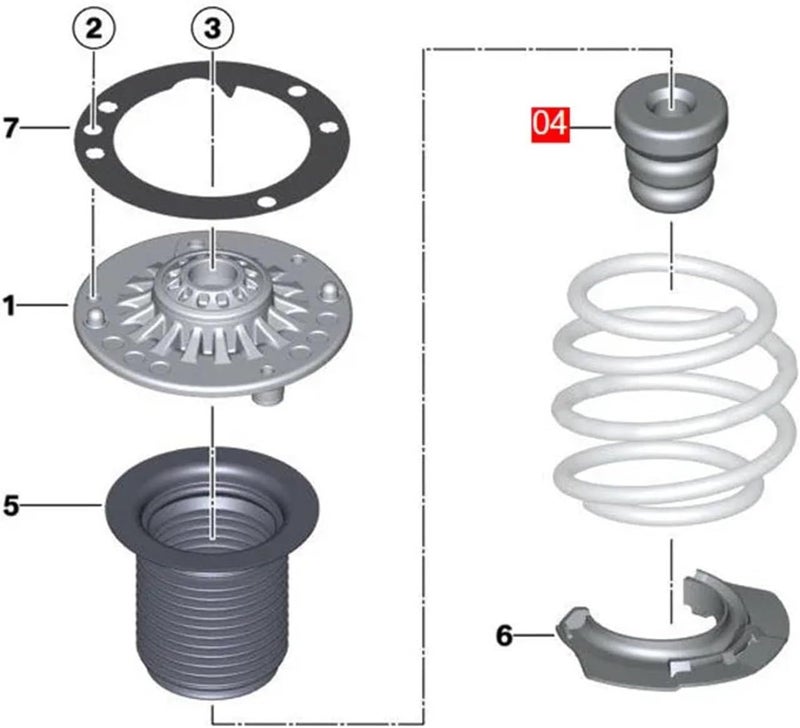 2
3
7
04
1
5
6