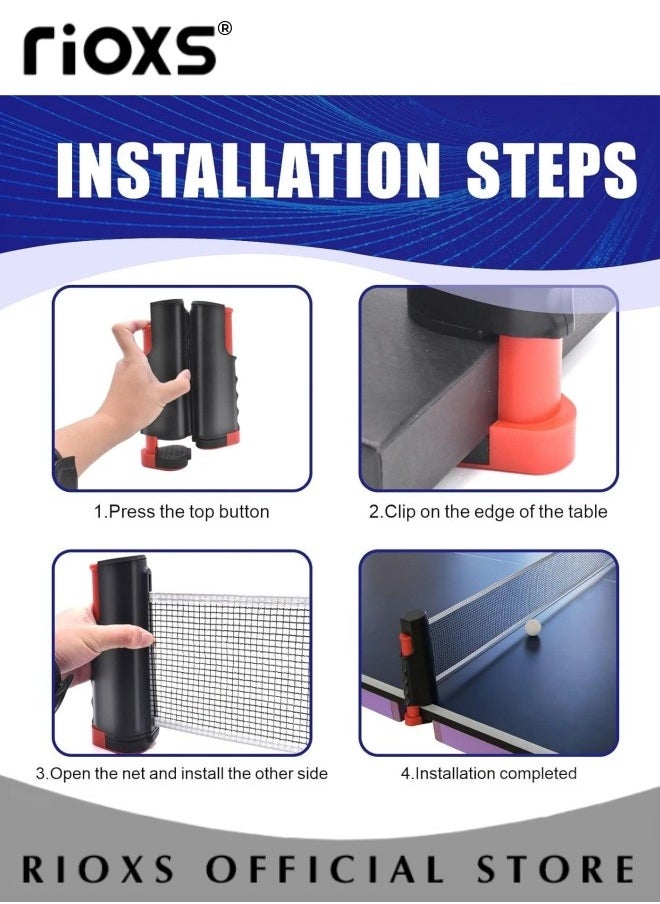 rioxs®

INSTALLATION STEPS

1.Press the top button

2.Clip on the edge of the table

3.Open the net and install the other side

4.Installation completed

RIOXS OFFICIAL STORE