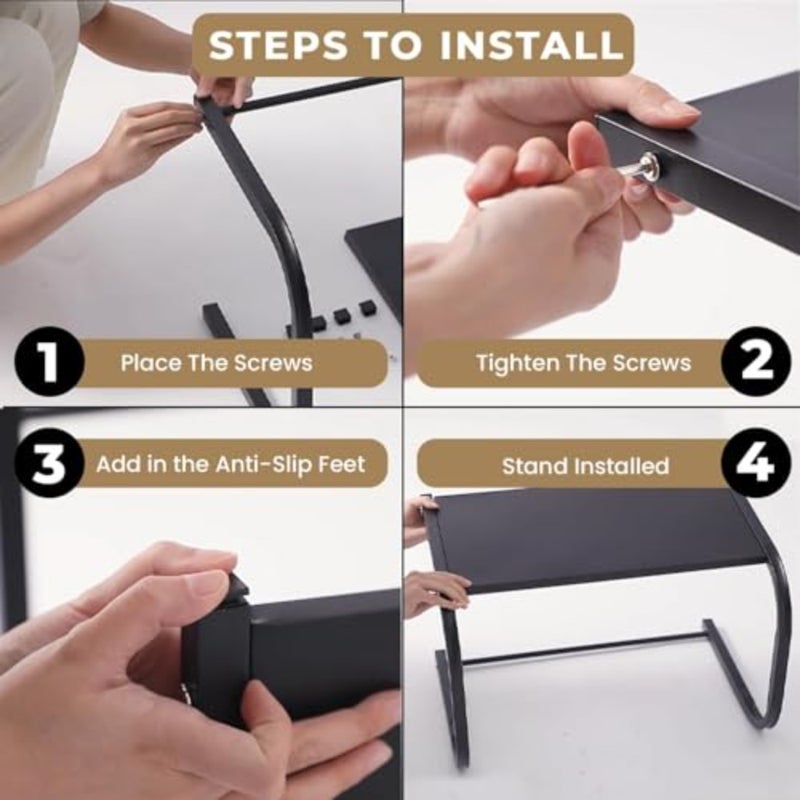 STEPS TO INSTALL

1 Place The Screws

Tighten The Screws 2

3 Add in the Anti-Slip Feet

Stand Installed 4