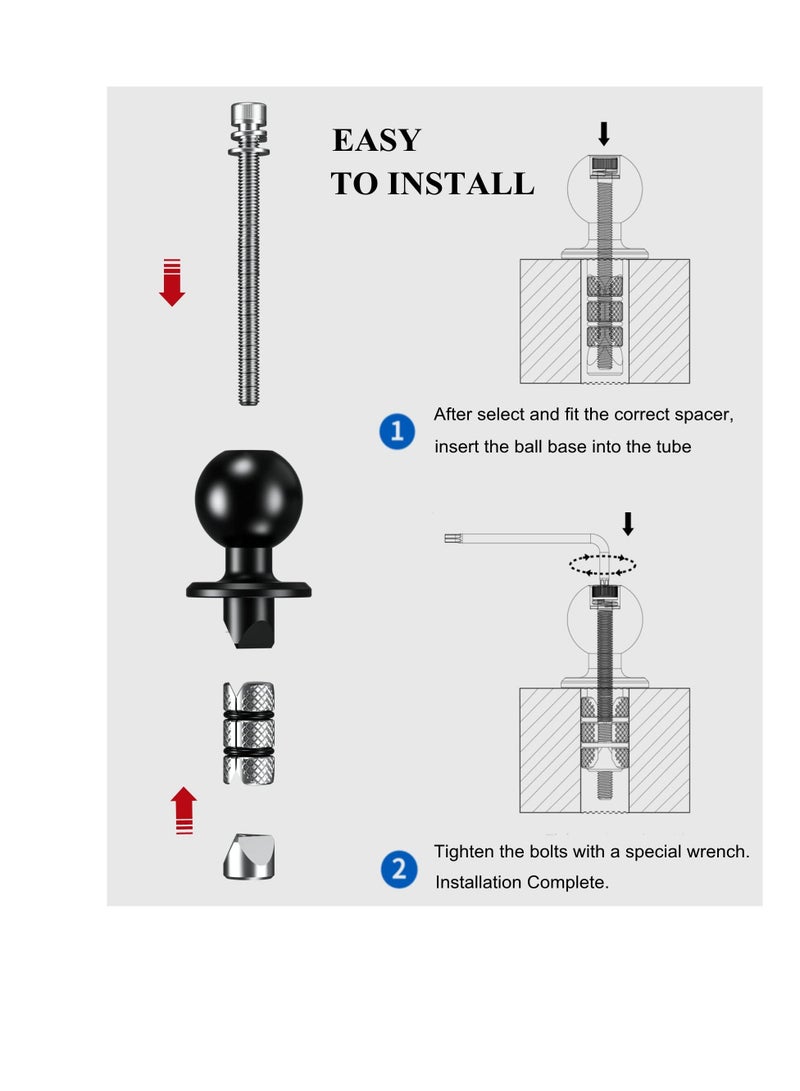 EASY
TO INSTALL

1 After select and fit the correct spacer, insert the ball base into the tube

2 Tighten the bolts with a special wrench. Installation Complete.