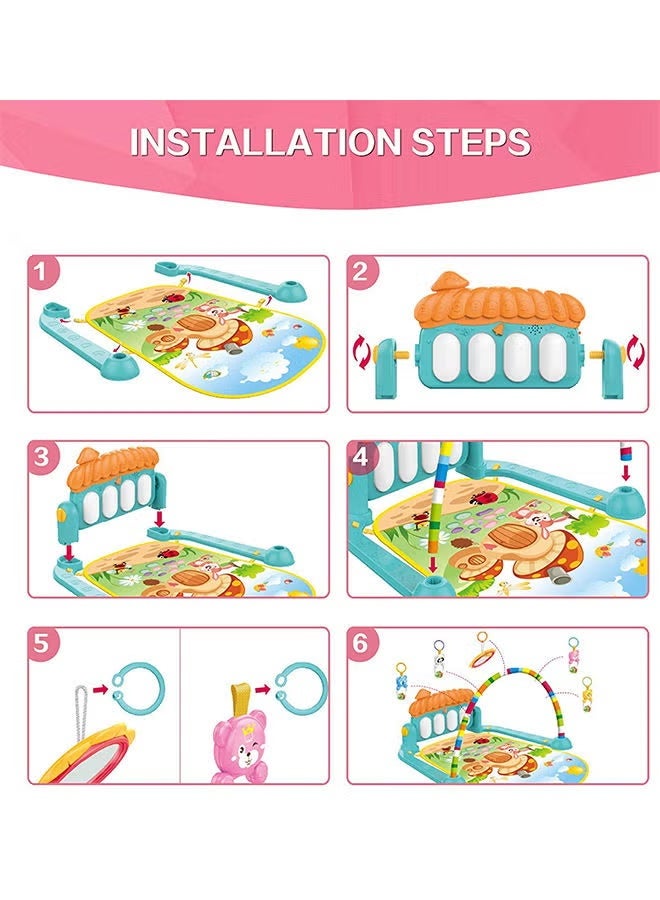 INSTALLATION STEPS

1

2

3

4

5

6