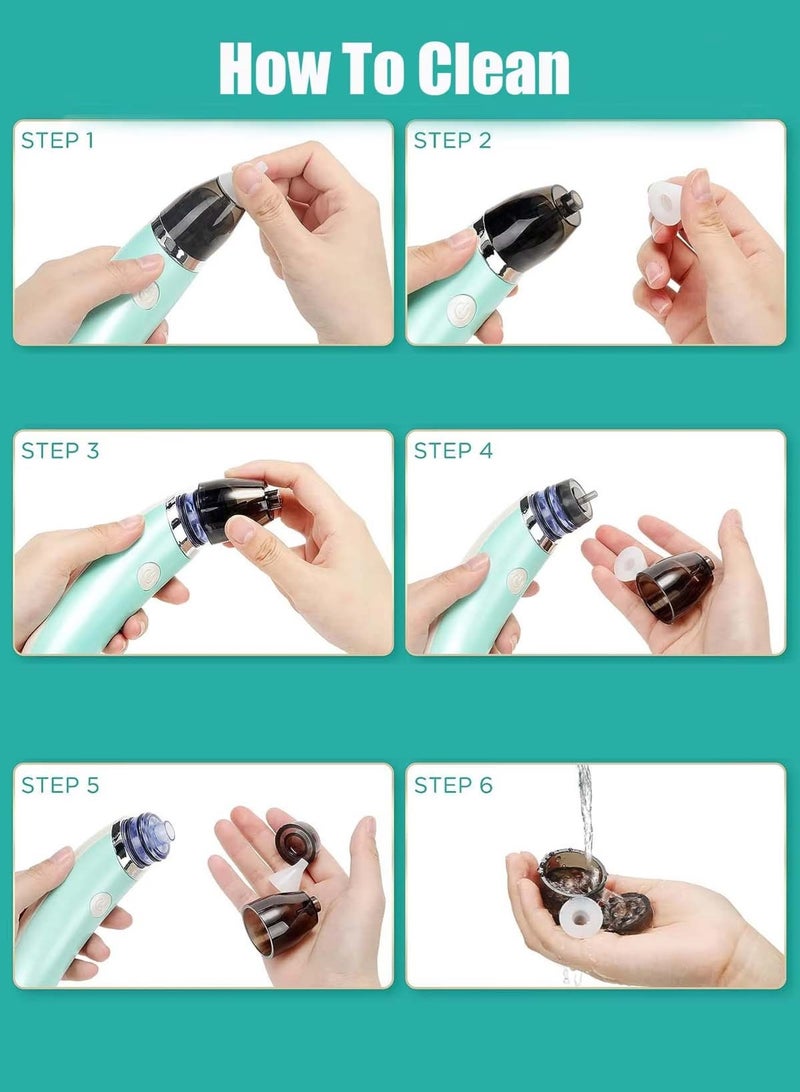 How To Clean

STEP 1

STEP 2

STEP 3

STEP 4

STEP 5

STEP 6