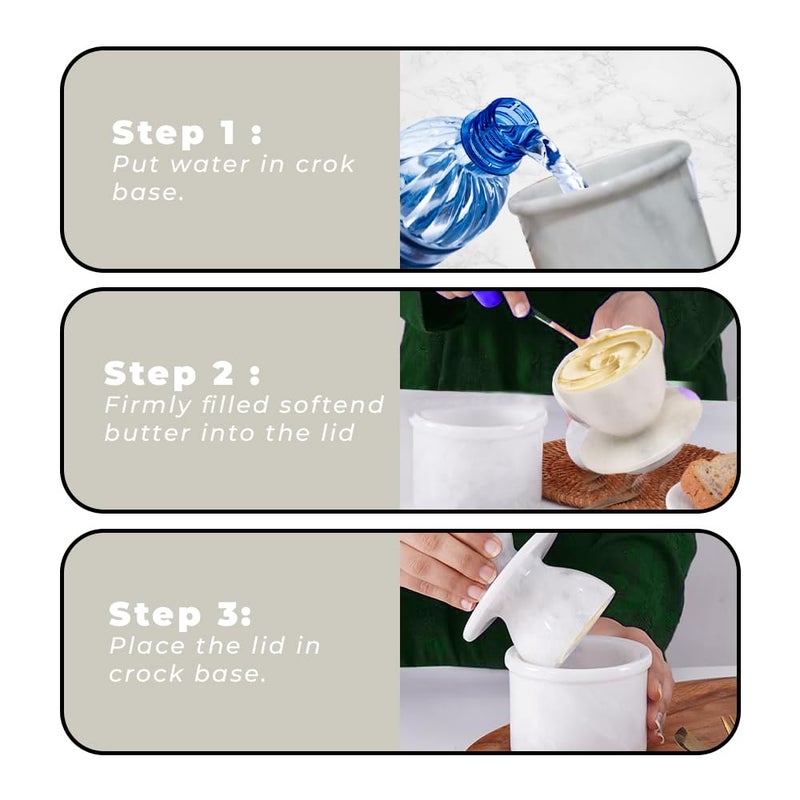 Step 1 :
Put water in crok base.

Step 2 :
Firmly filled softend butter into the lid

Step 3:
Place the lid in crock base.